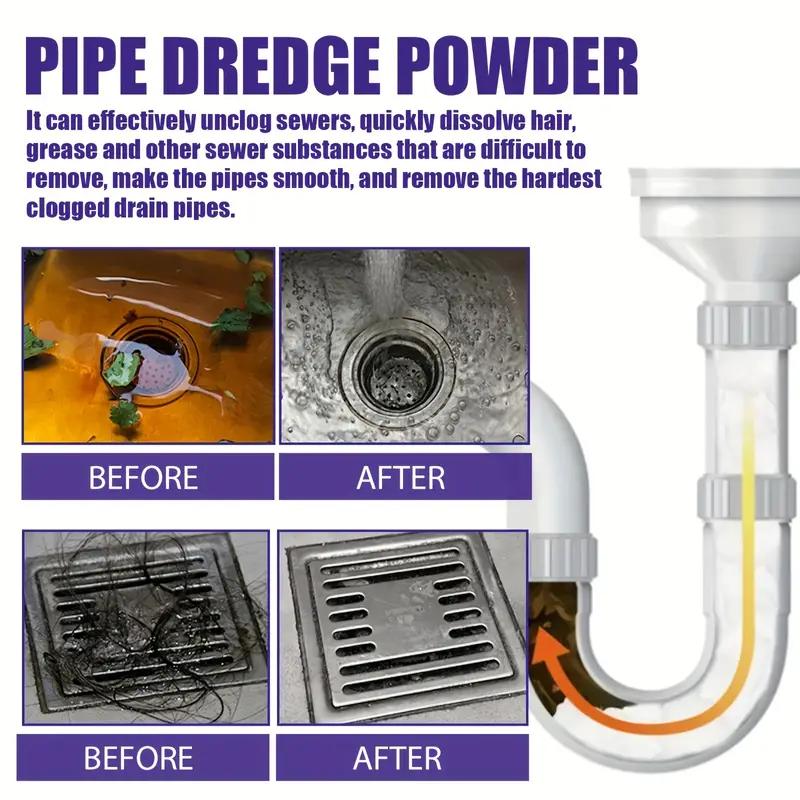 PIPE DREDGE POWDER

It can effectively unclog sewers, quickly dissolve hair, grease and other sewer substances that are difficult to remove, make the pipes smooth, and remove the hardest clogged drain pipes.

BEFORE

AFTER

BEFORE

AFTER