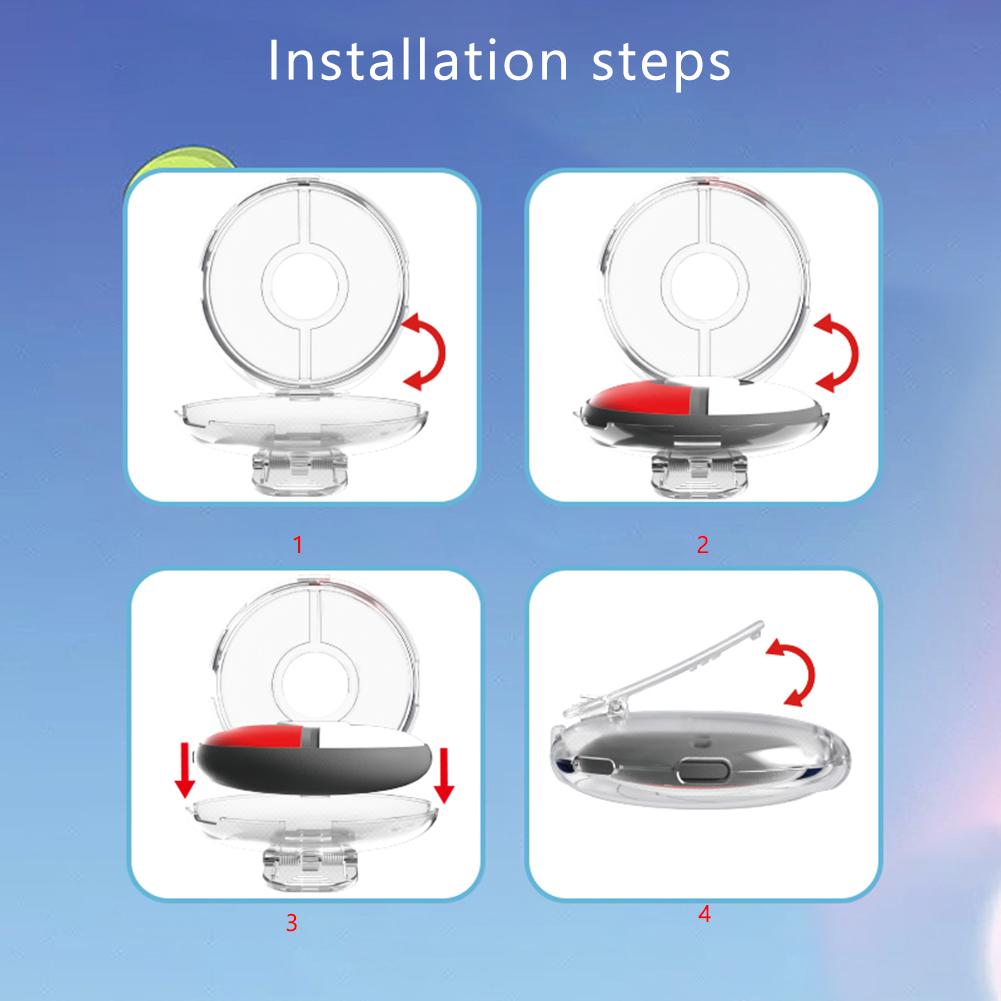 Installation steps

1

2

3

4