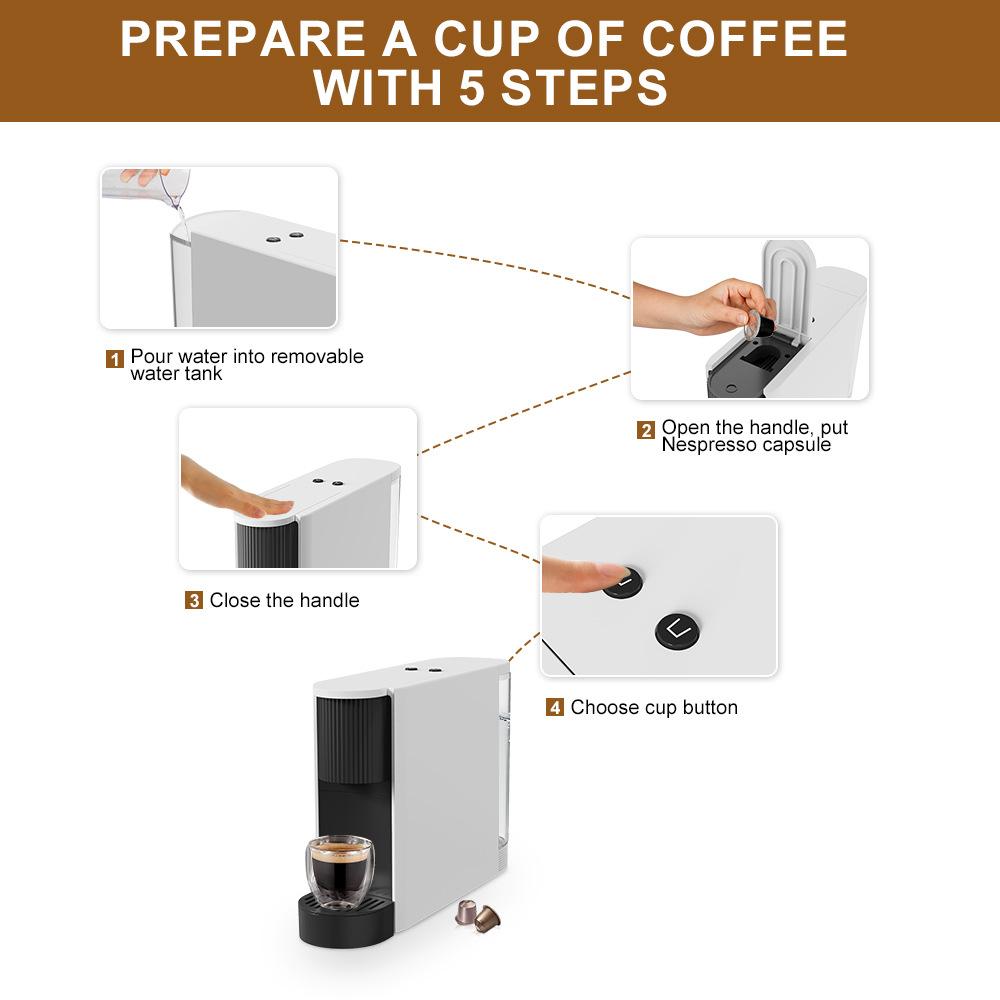 PREPARE A CUP OF COFFEE WITH 5 STEPS

1 Pour water into removable water tank

2 Open the handle, put Nespresso capsule

3 Close the handle

4 Choose cup button