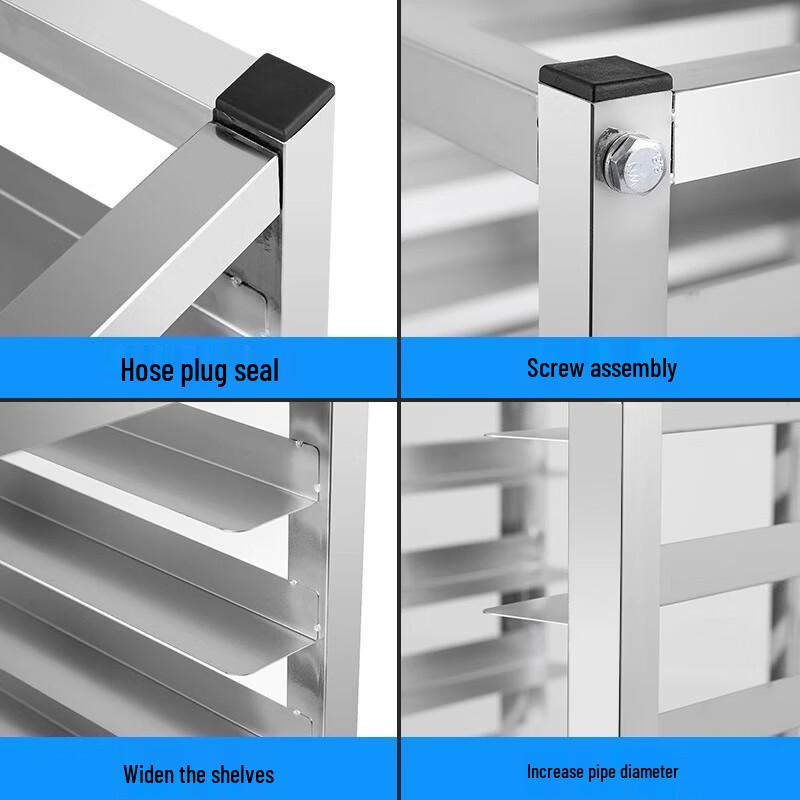 Hose plug seal

Screw assembly

Widen the shelves

Increase pipe diameter