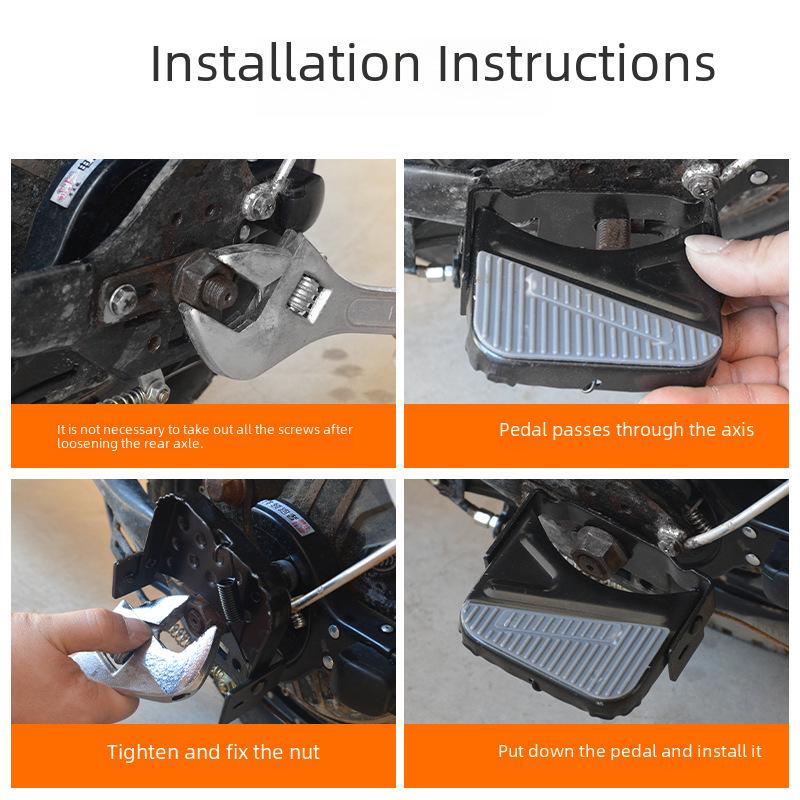 Installation Instructions

It is not necessary to take out all the screws after loosening the rear axle.

Pedal passes through the axis

Tighten and fix the nut

Put down the pedal and install it