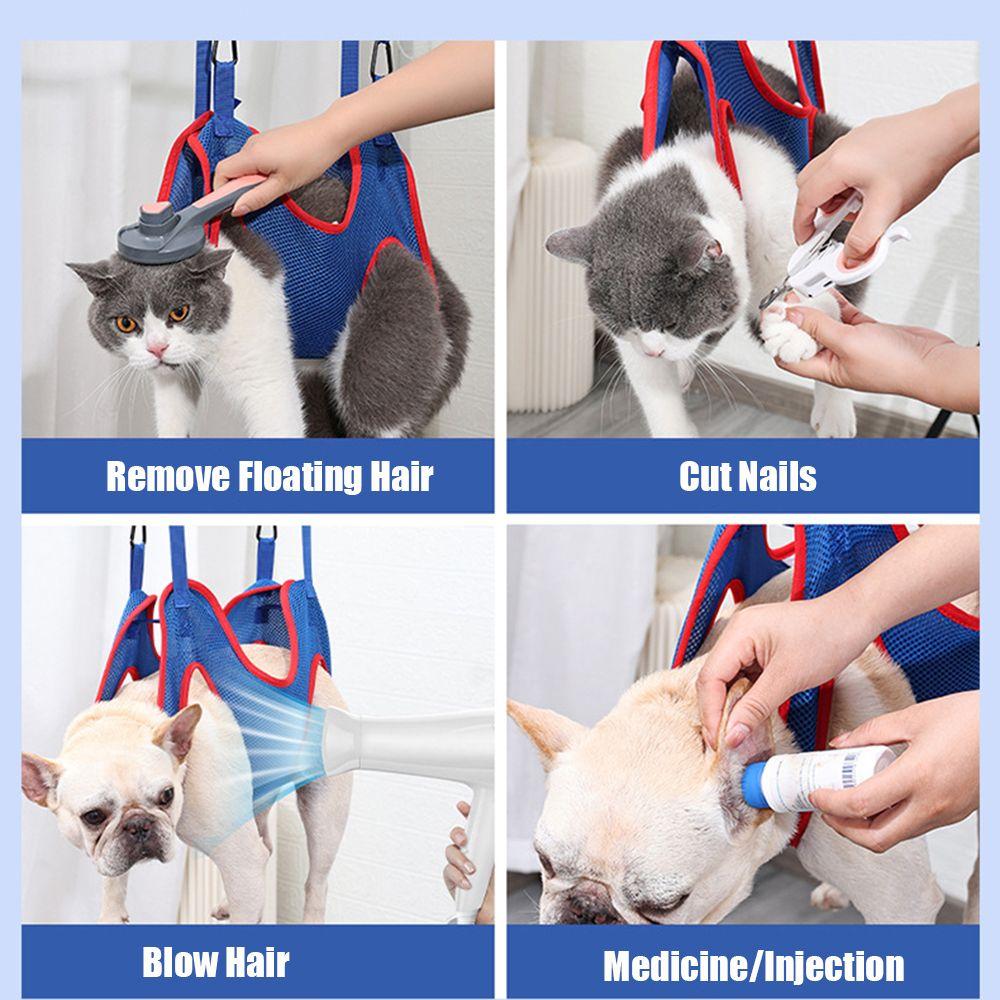 Remove Floating Hair

Cut Nails

Blow Hair

Medicine/Injection