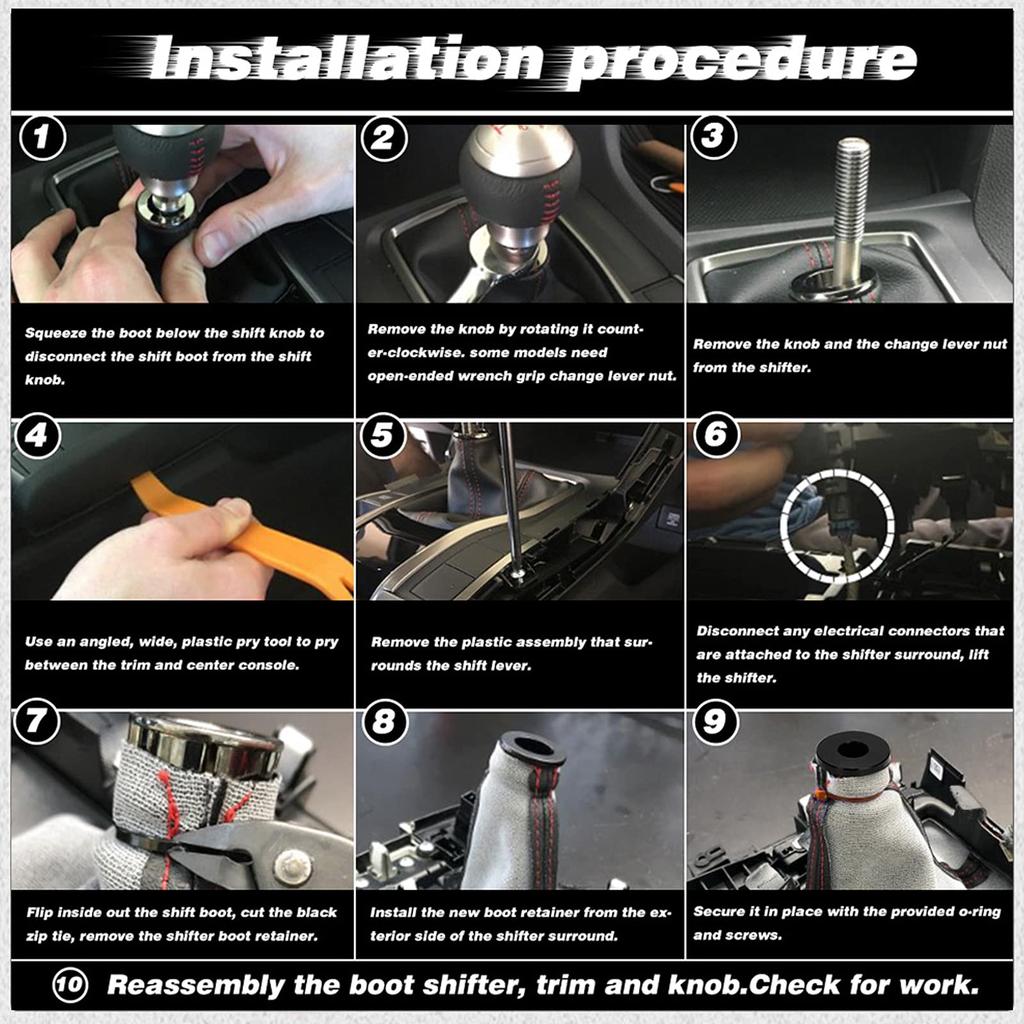 Installation procedure

1

Squeeze the boot below the shift knob to disconnect the shift boot from the shift knob.

2

Remove the knob by rotating it counter-clockwise. some models need open-ended wrench grip change lever nut.

3

Remove the knob and the change lever nut from the shifter.

4

Use an angled, wide, plastic pry tool to pry between the trim and center console.

5

Remove the plastic assembly that surrounds the shift lever.

6

Disconnect any electrical connectors that are attached to the shifter surround, lift the shifter.

7

Flip inside out the shift boot, cut the black zip tie, remove the shifter boot retainer.

8

Install the new boot retainer from the exterior side of the shifter surround.

9

Secure it in place with the provided o-ring and screws.

10 Reassembly the boot shifter, trim and knob.Check for work.