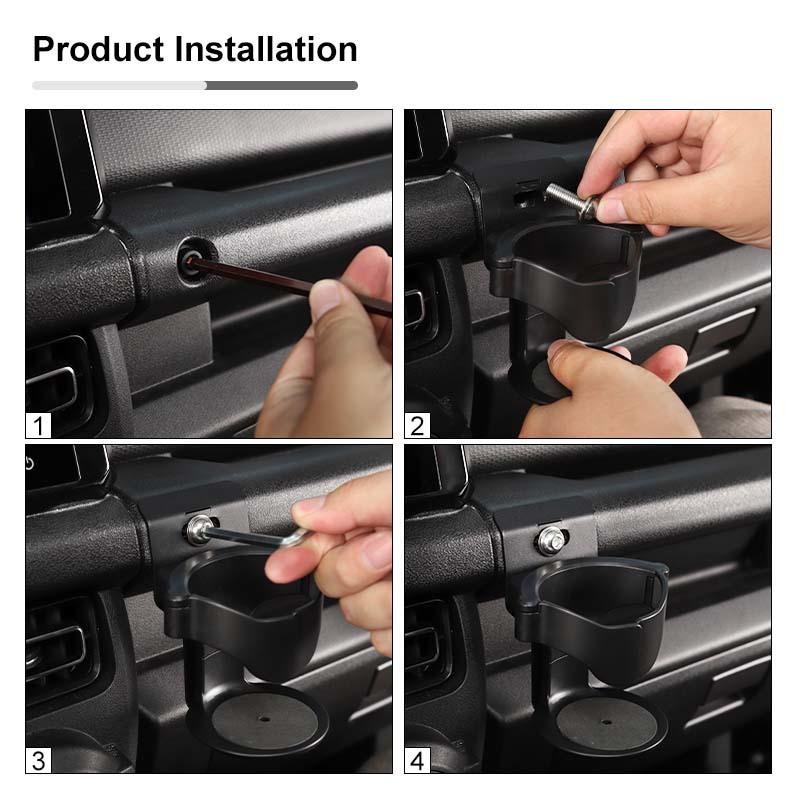 Product Installation

1

2

3

4