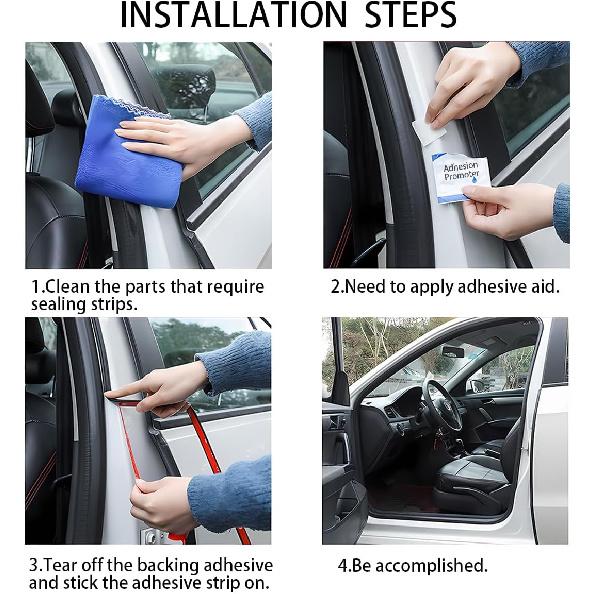 INSTALLATION STEPS

Adhesion Promoter

1.Clean the parts that require sealing strips.

2.Need to apply adhesive aid.

3.Tear off the backing adhesive and stick the adhesive strip on.

4.Be accomplished.