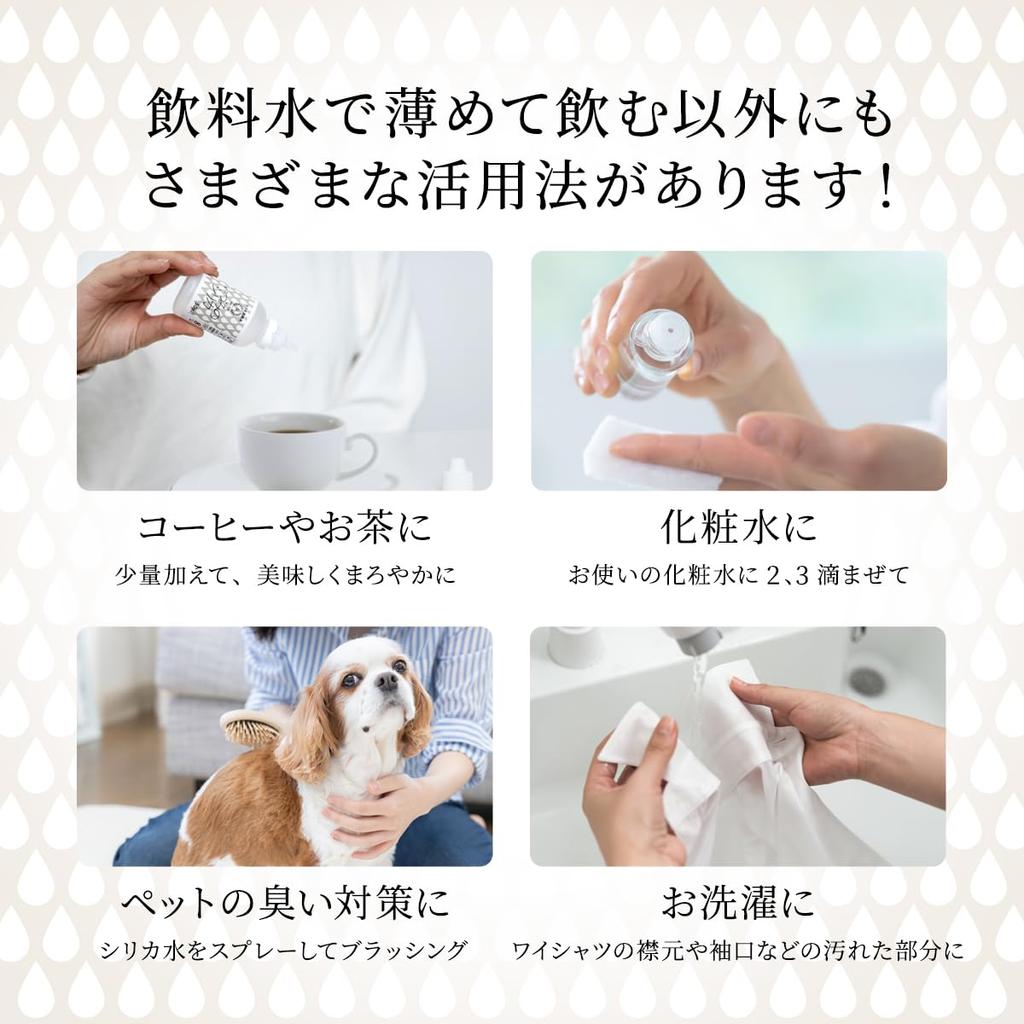 飲料水で薄めて飲む以外にも
さまざまな活用法があります！

コーヒーやお茶に
少量加えて、美味しくまろやかに

化粧水に
お使いの化粧水に 2、3 滴まぜて

ペットの臭い対策に
シリカ水をスプレーしてブラッシング

お洗濯に
ワイシャツの襟元や袖口などの汚れた部分に