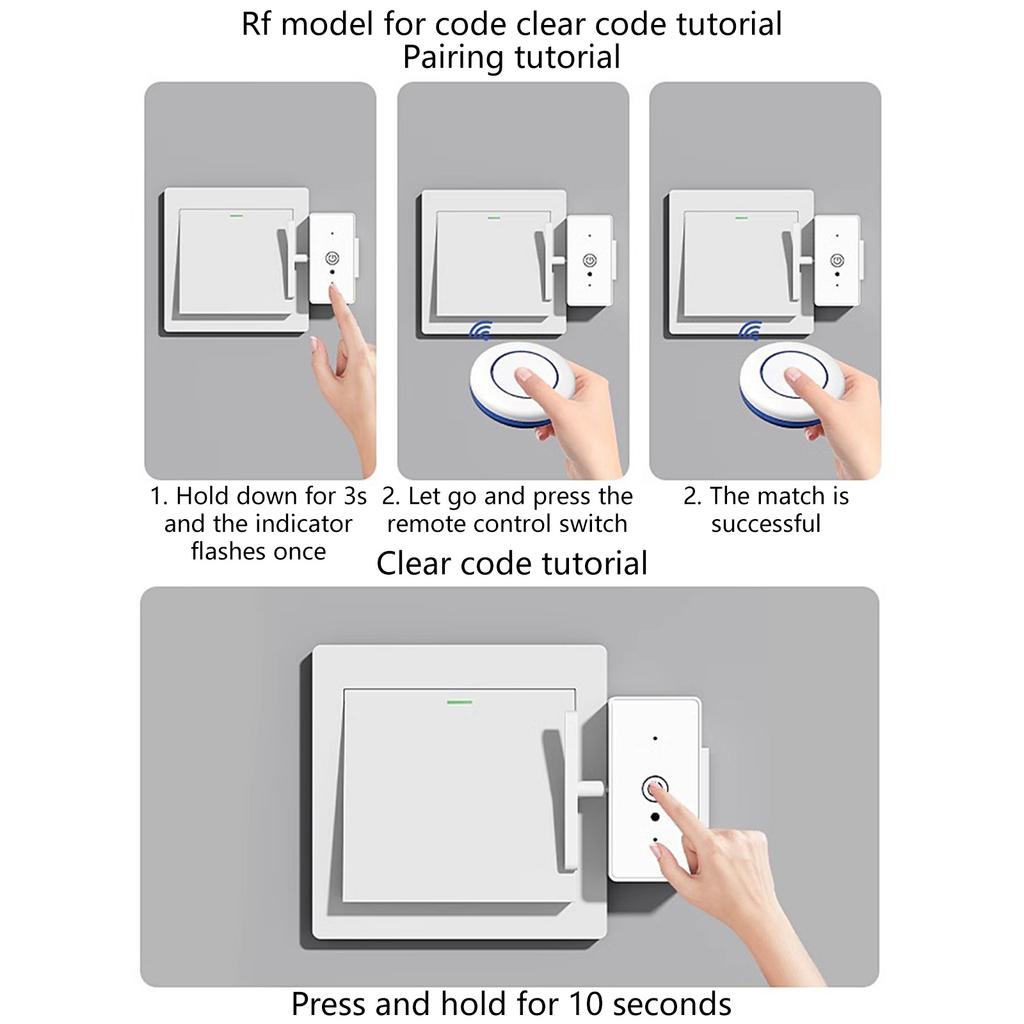 Rf model for code clear code tutorial
Pairing tutorial

1. Hold down for 3s and the indicator flashes once

2. Let go and press the remote control switch

2. The match is successful

Clear code tutorial

Press and hold for 10 seconds