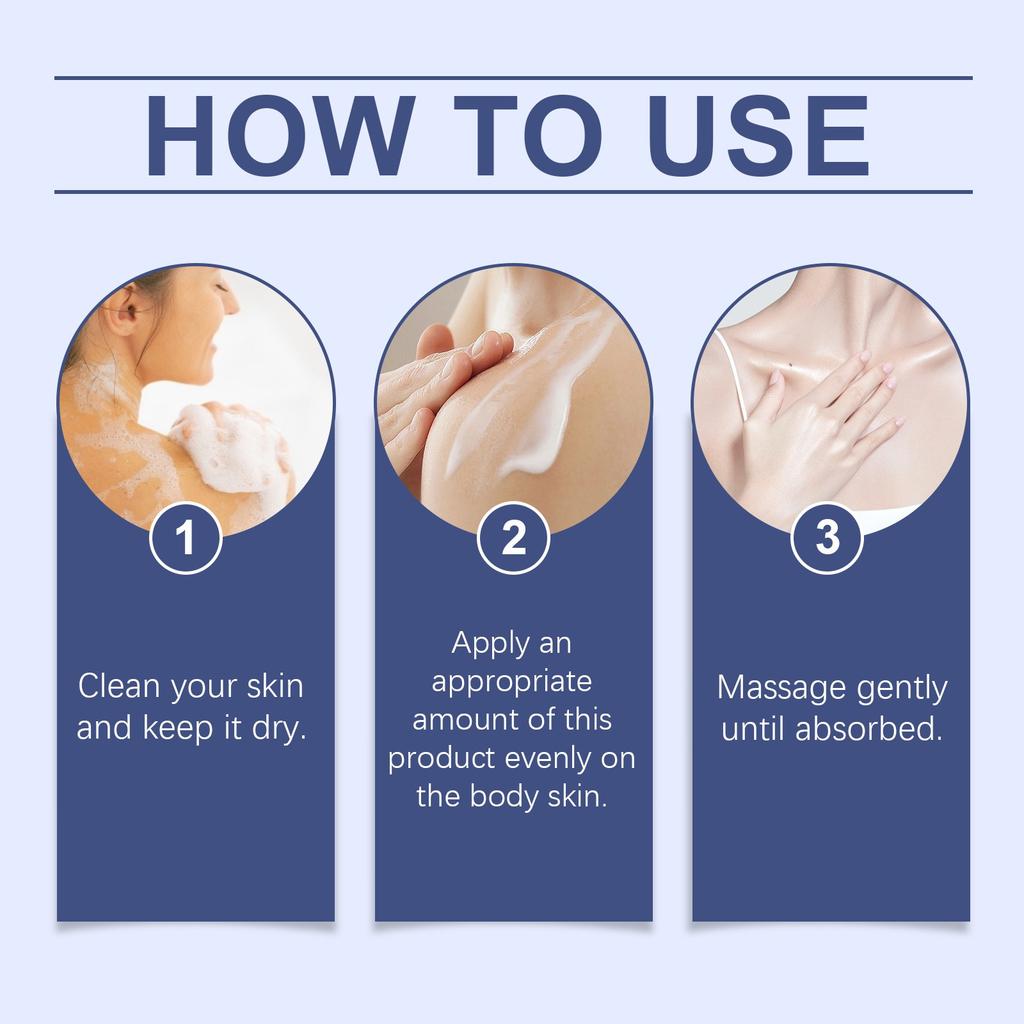 HOW TO USE

1

Clean your skin and keep it dry.

2

Apply an appropriate amount of this product evenly on the body skin.

3

Massage gently until absorbed.