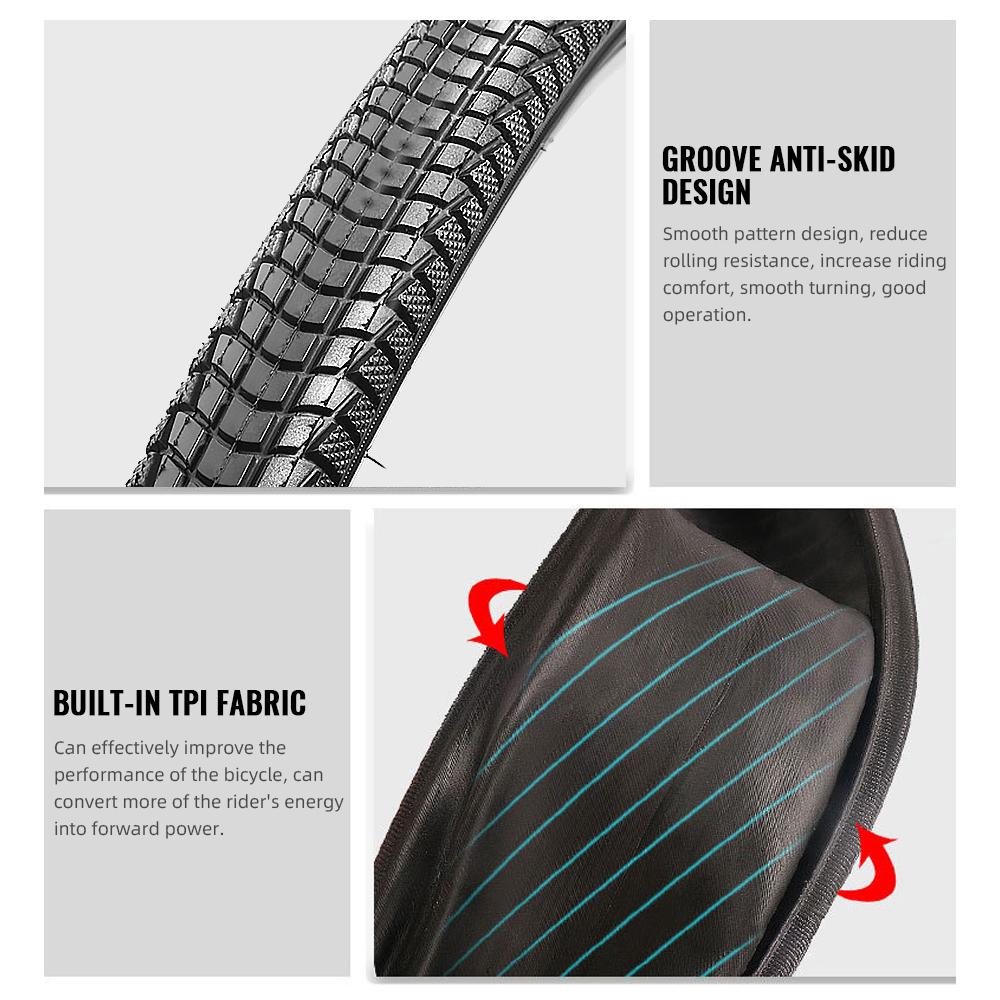 GROOVE ANTI-SKID DESIGN

Smooth pattern design, reduce rolling resistance, increase riding comfort, smooth turning, good operation.

BUILT-IN TPI FABRIC

Can effectively improve the performance of the bicycle, can convert more of the rider's energy into forward power.