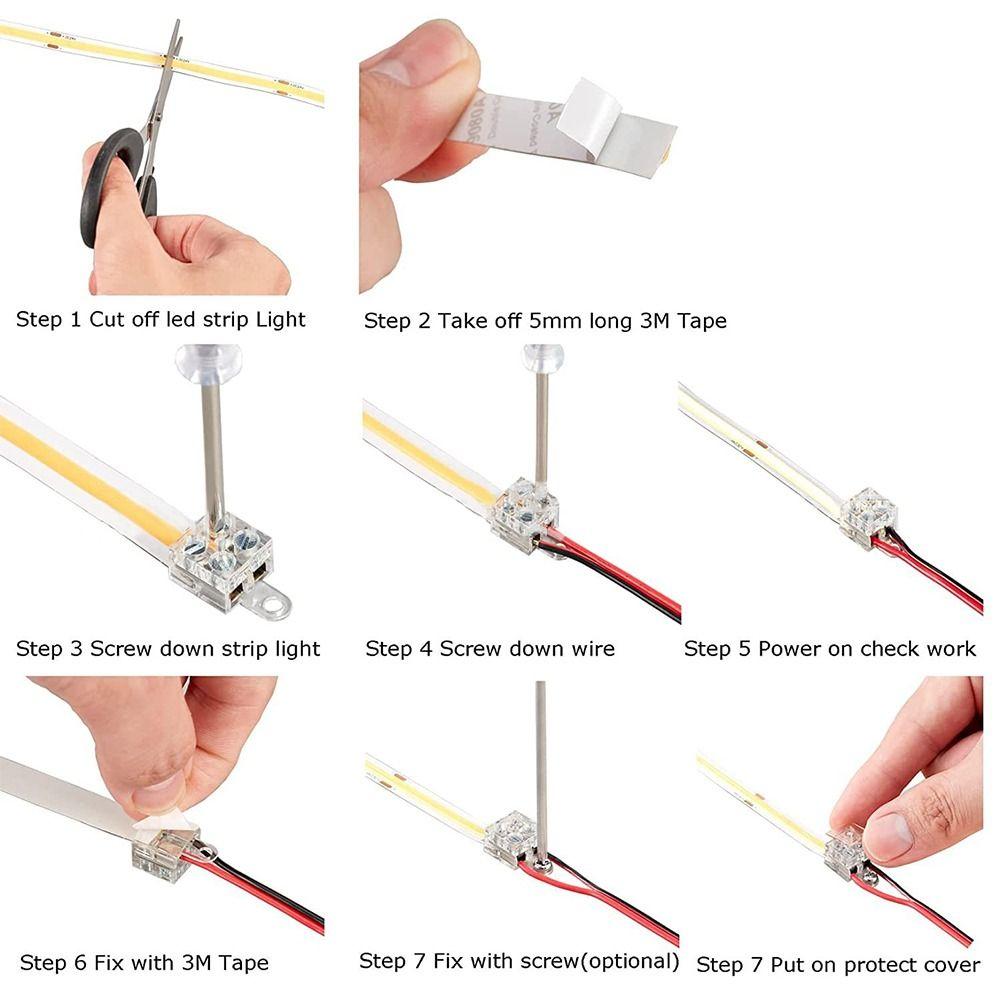 Step 1 Cut off led strip Light

Step 2 Take off 5mm long 3M Tape

Step 3 Screw down strip light

Step 4 Screw down wire

Step 5 Power on check work

Step 6 Fix with 3M Tape

Step 7 Fix with screw(optional)

Step 7 Put on protect cover