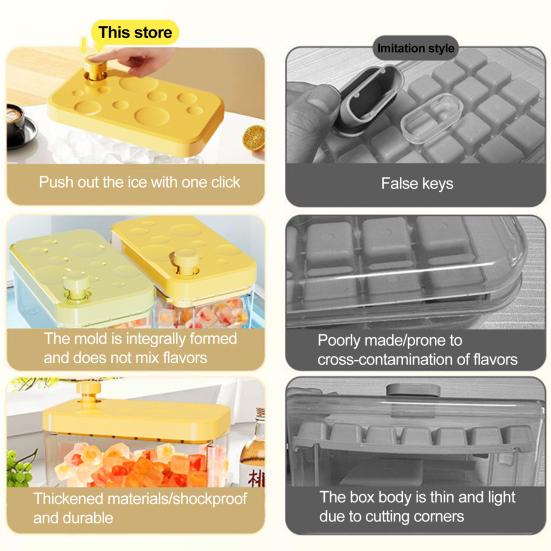 This store

Push out the ice with one click

The mold is integrally formed and does not mix flavors

Thickened materials/shockproof and durable

Imitation style

False keys

Poorly made/prone to cross-contamination of flavors

The box body is thin and light due to cutting corners