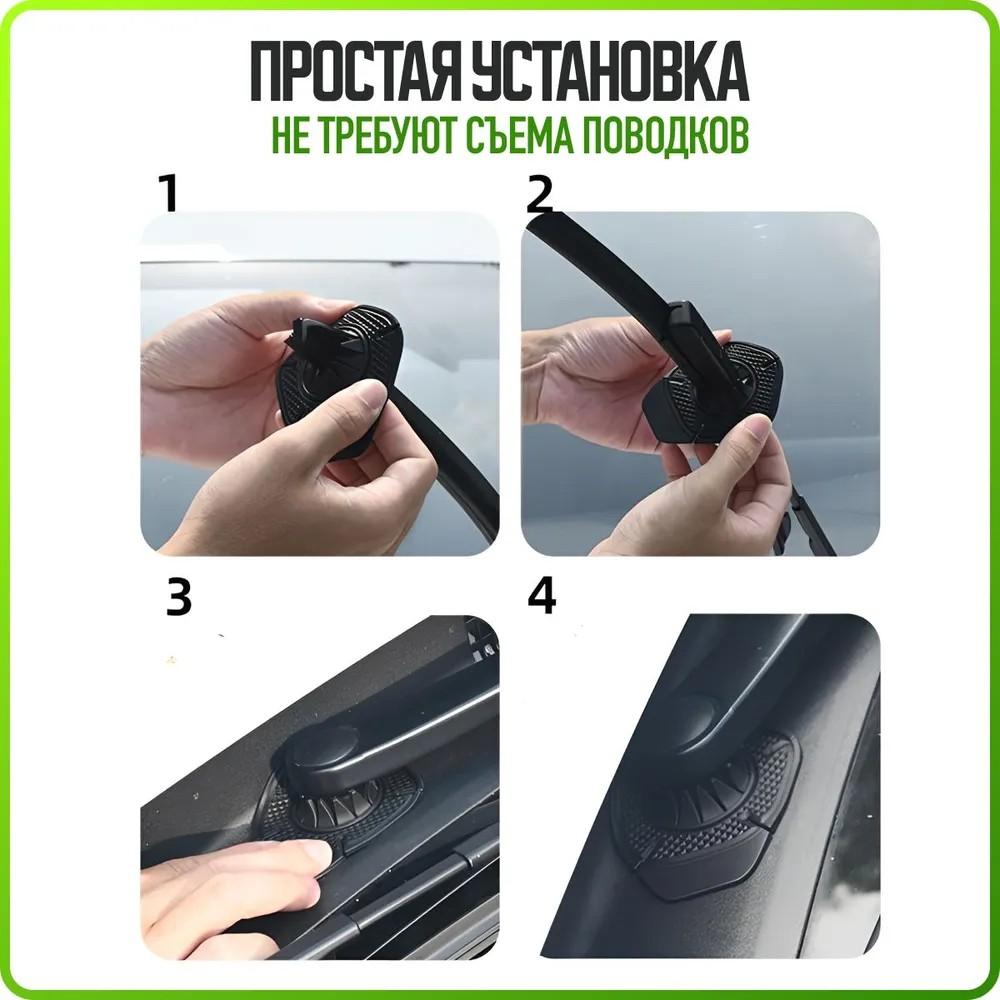 ПРОСТАЯ УСТАНОВКА
НЕ ТРЕБУЮТ СЪЕМА ПОВОДКОВ

1

2

3

4