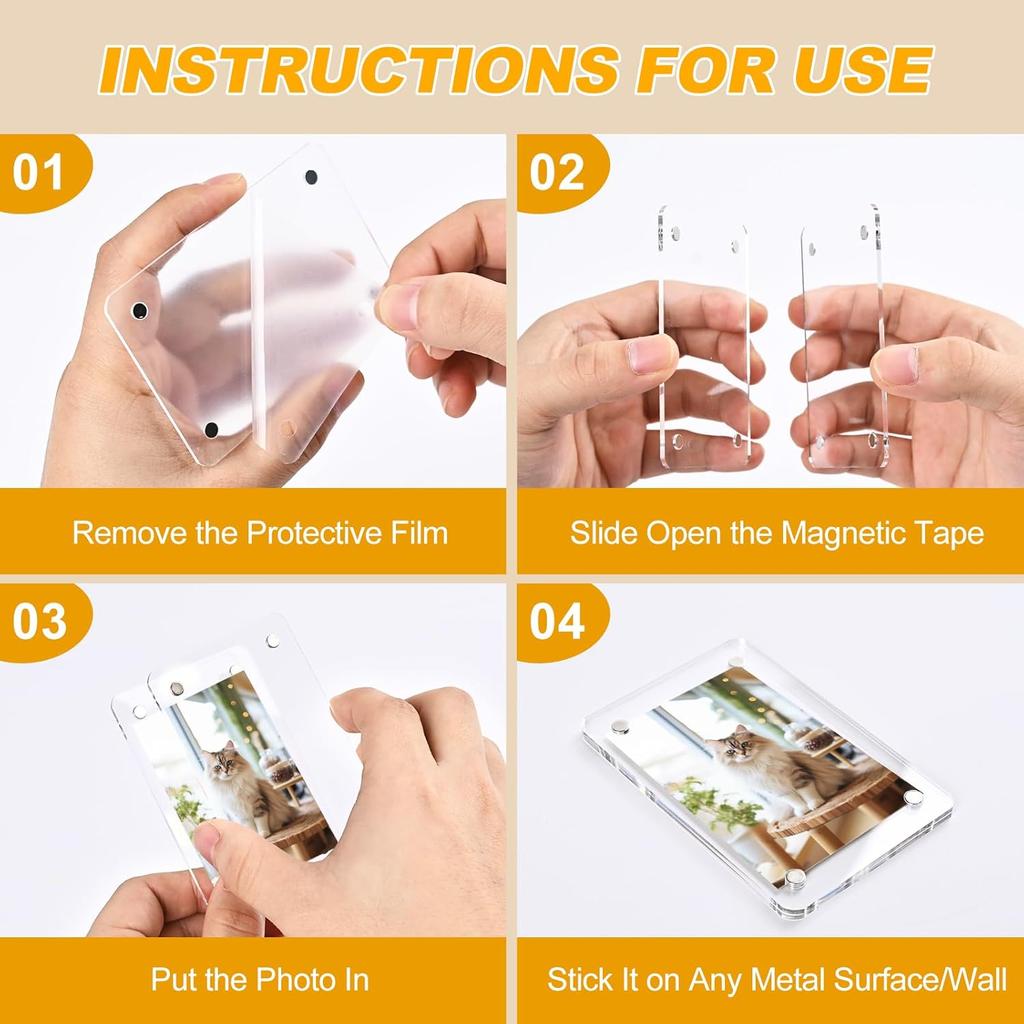 INSTRUCTIONS FOR USE

01

Remove the Protective Film

02

Slide Open the Magnetic Tape

03

Put the Photo In

04

Stick It on Any Metal Surface/Wall