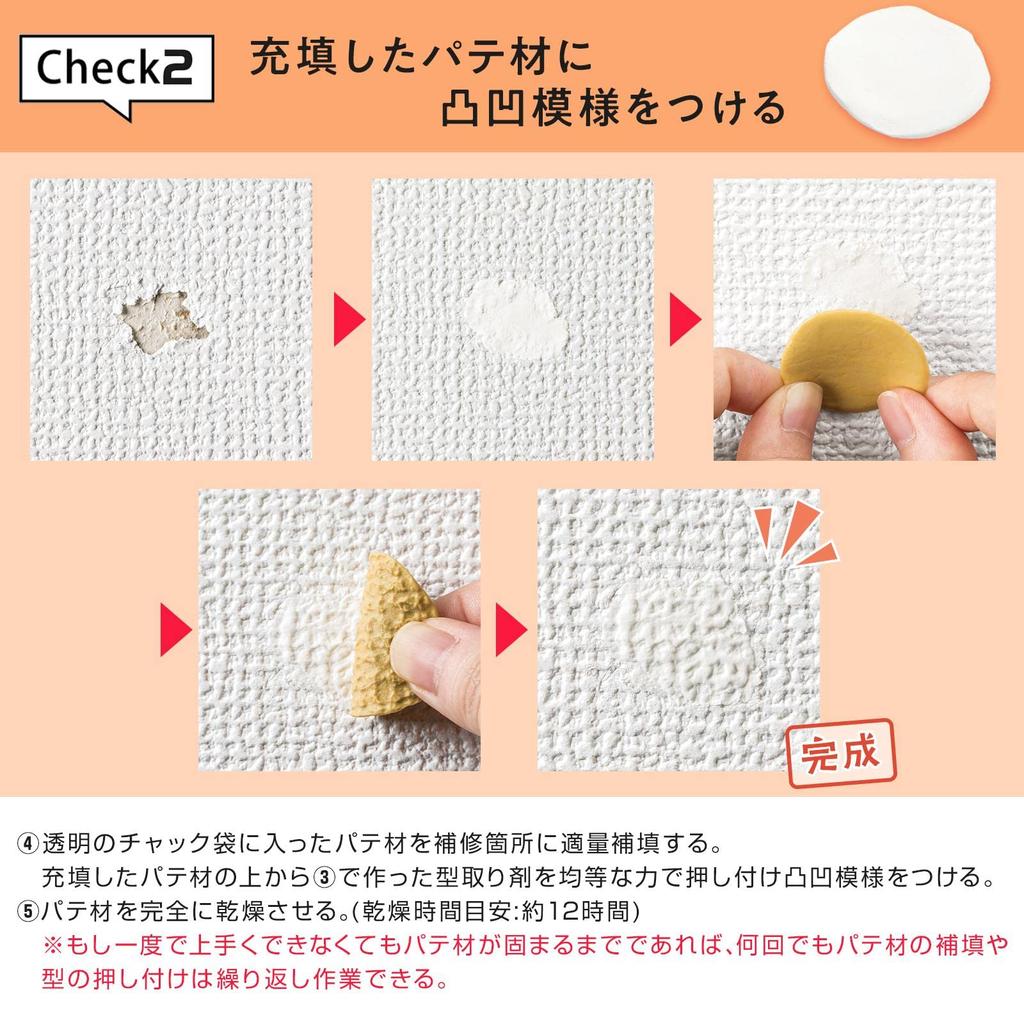 Check2

充填したパテ材に
凸凹模様をつける

完成

④透明のチャック袋に入ったパテ材を補修箇所に適量補填する。
充填したパテ材の上から③で作った型取り剤を均等な力で押し付け凸凹模様をつける。
⑤パテ材を完全に乾燥させる。(乾燥時間目安:約12時間)
※もし一度で上手くできなくてもパテ材が固まるまでであれば、何回でもパテ材の補填や型の押し付けは繰り返し作業できる。