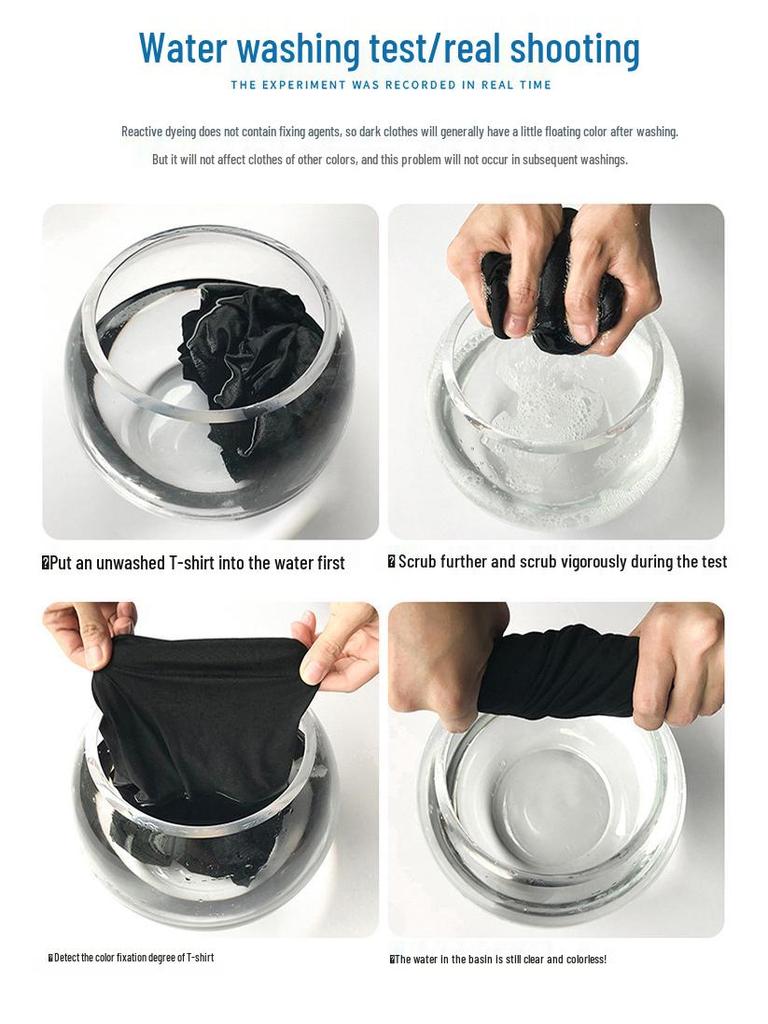 Water washing test/real shooting

THE EXPERIMENT WAS RECORDED IN REAL TIME

Reactive dyeing does not contain fixing agents, so dark clothes will generally have a little floating color after washing.
But it will not affect clothes of other colors, and this problem will not occur in subsequent washings.

Put an unwashed T-shirt into the water first

Scrub further and scrub vigorously during the test

Detect the color fixation degree of T-shirt

The water in the basin is still clear and colorless!