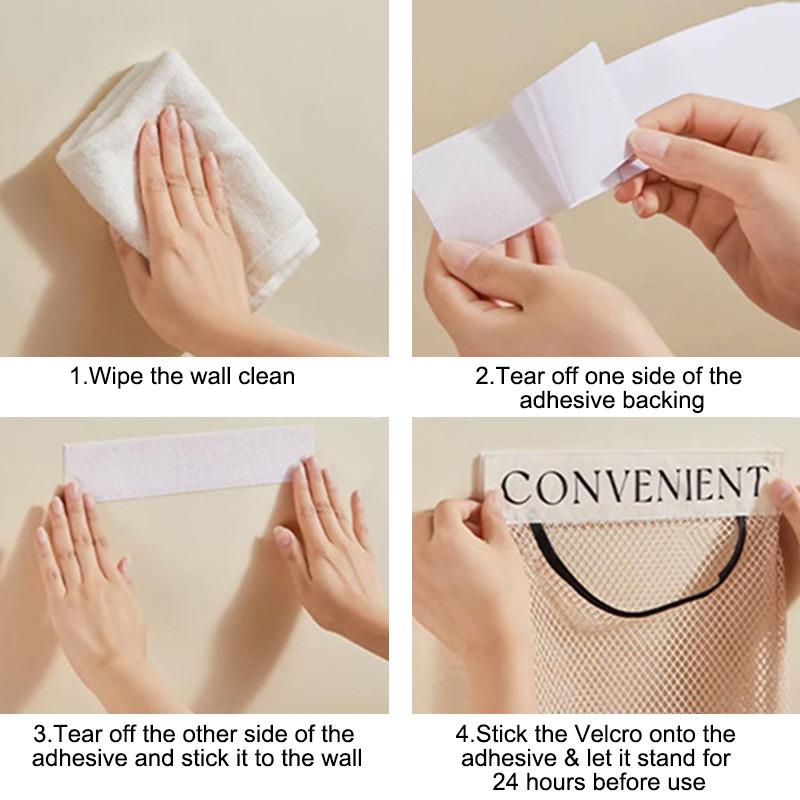 1.Wipe the wall clean

2.Tear off one side of the adhesive backing

3.Tear off the other side of the adhesive and stick it to the wall

CONVENIENT

4.Stick the Velcro onto the adhesive & let it stand for 24 hours before use