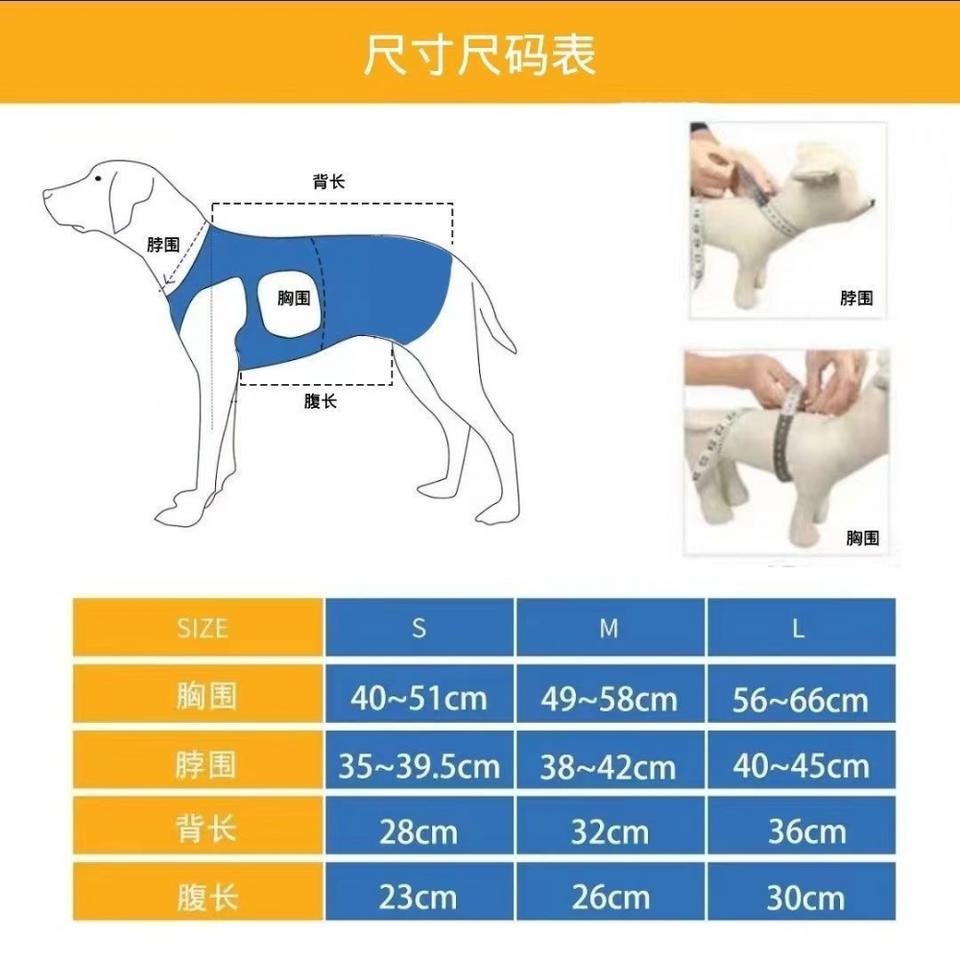 尺寸尺码表

背长
脖围
胸围
腹长

脖围

胸围

| SIZE | S | M | L |
|---|---|---|---|
| 胸围 | 40~51cm | 49~58cm | 56~66cm |
| 脖围 | 35~39.5cm | 38~42cm | 40~45cm |
| 背长 | 28cm | 32cm | 36cm |
| 腹长 | 23cm | 26cm | 30cm |