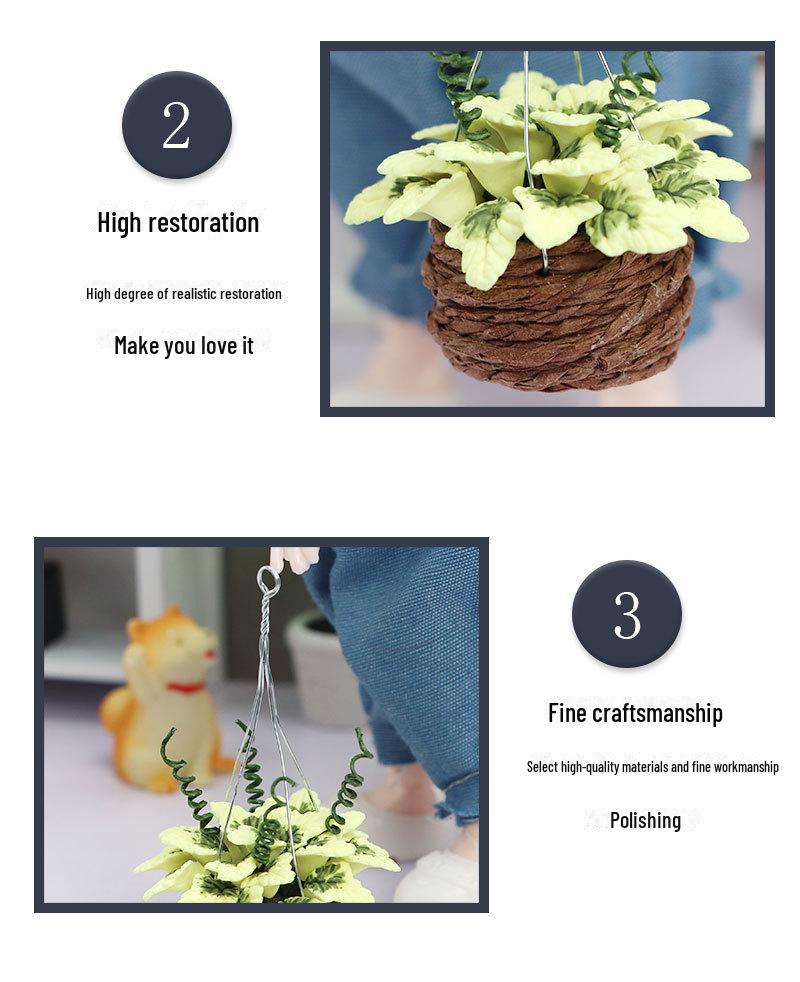 2

High restoration

High degree of realistic restoration

Make you love it

3

Fine craftsmanship

Select high-quality materials and fine workmanship

Polishing