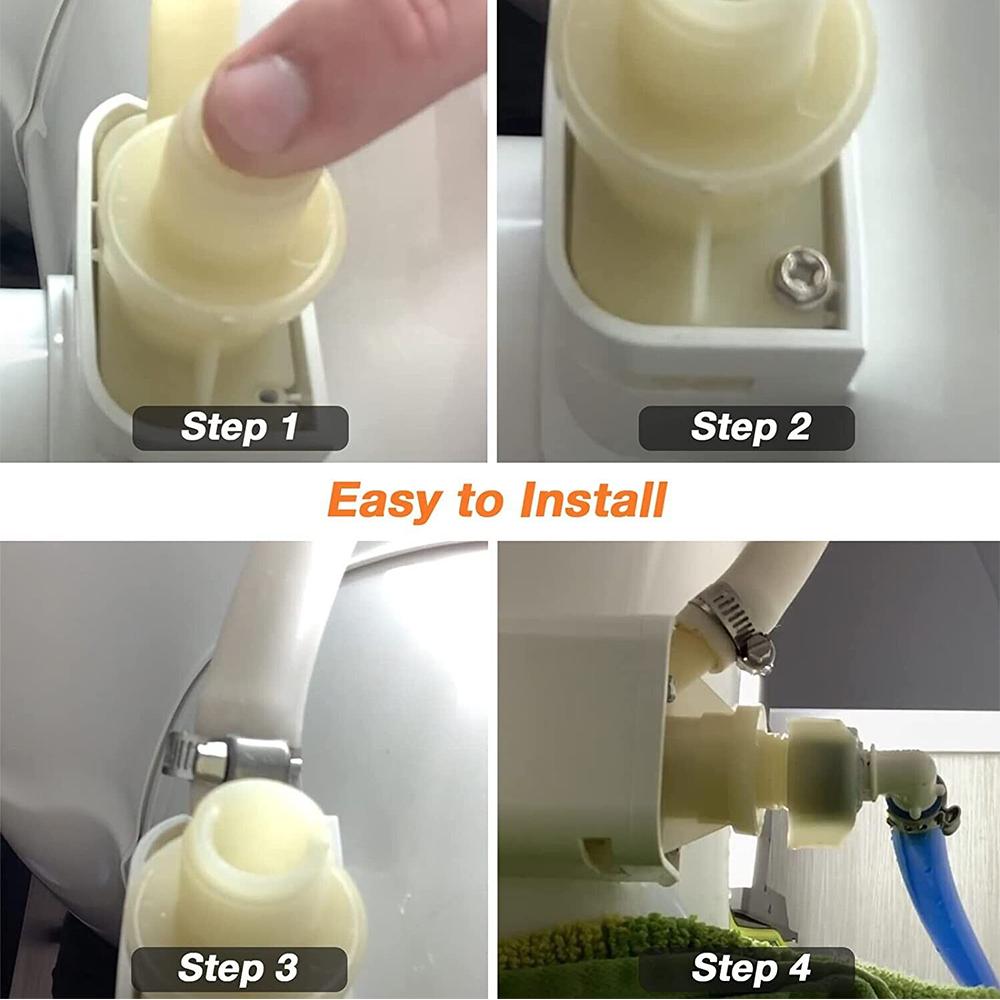 Step 1

Step 2

Easy to Install

Step 3

Step 4