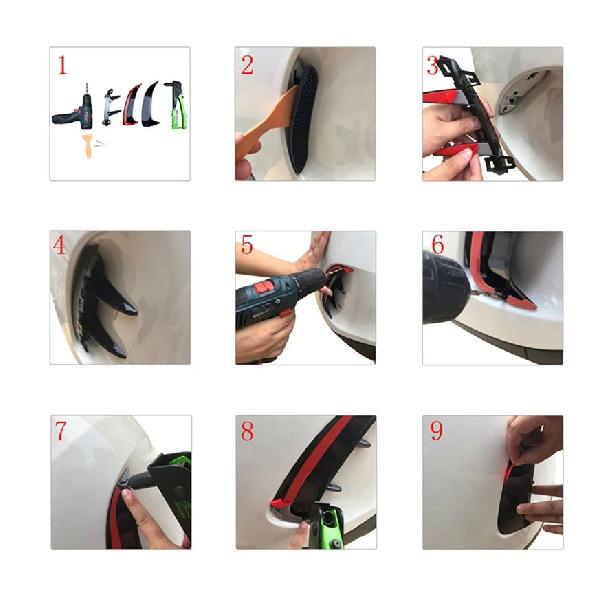 1

2

3

4

5

6

7

8

9