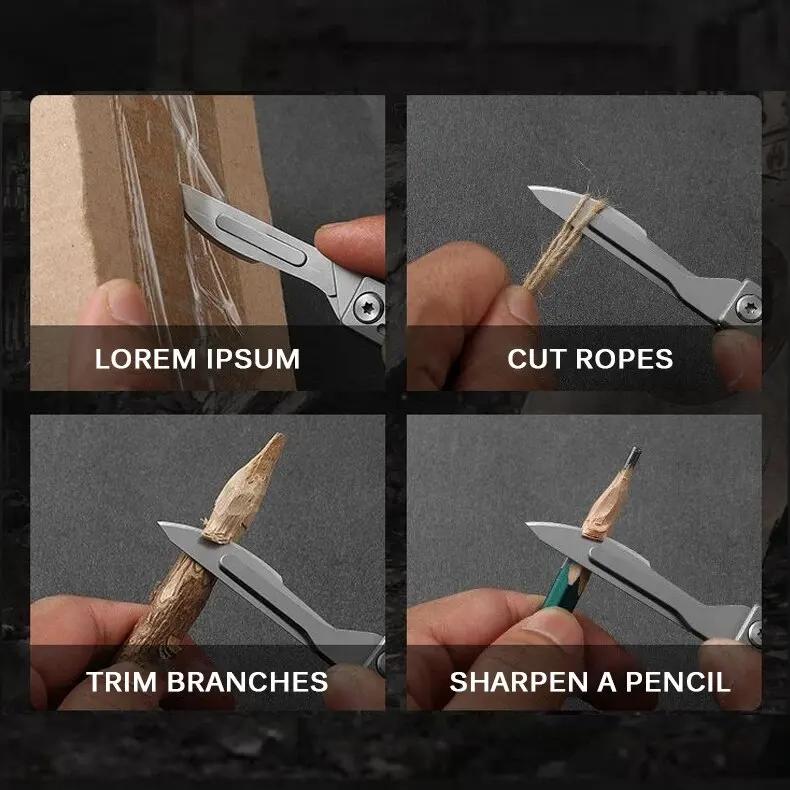 LOREM IPSUM

CUT ROPES

TRIM BRANCHES

SHARPEN A PENCIL