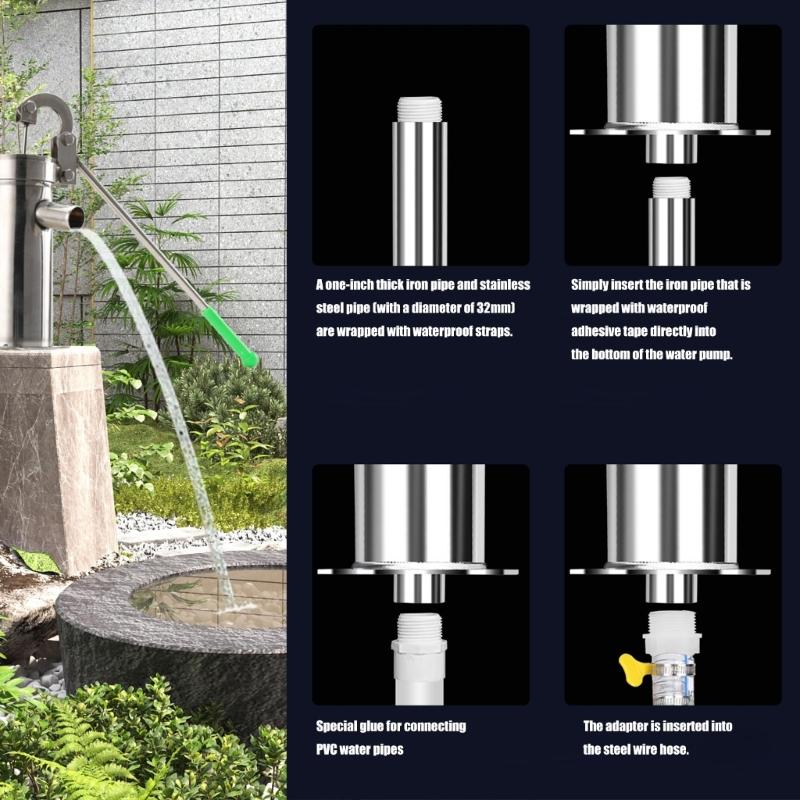 A one-inch thick iron pipe and stainless steel pipe (with a diameter of 32mm) are wrapped with waterproof straps.

Simply insert the iron pipe that is wrapped with waterproof adhesive tape directly into the bottom of the water pump.

Special glue for connecting PVC water pipes

The adapter is inserted into the steel wire hose.