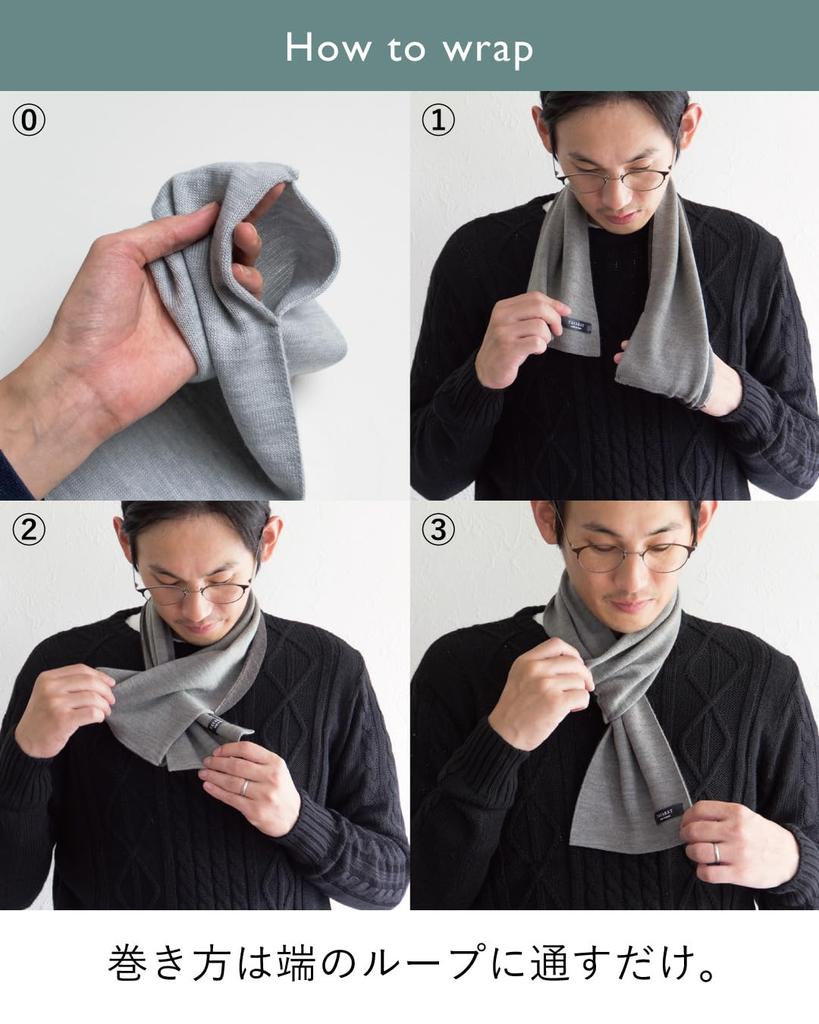 How to wrap

⓪

①

②

③

巻き方は端のループに通すだけ。