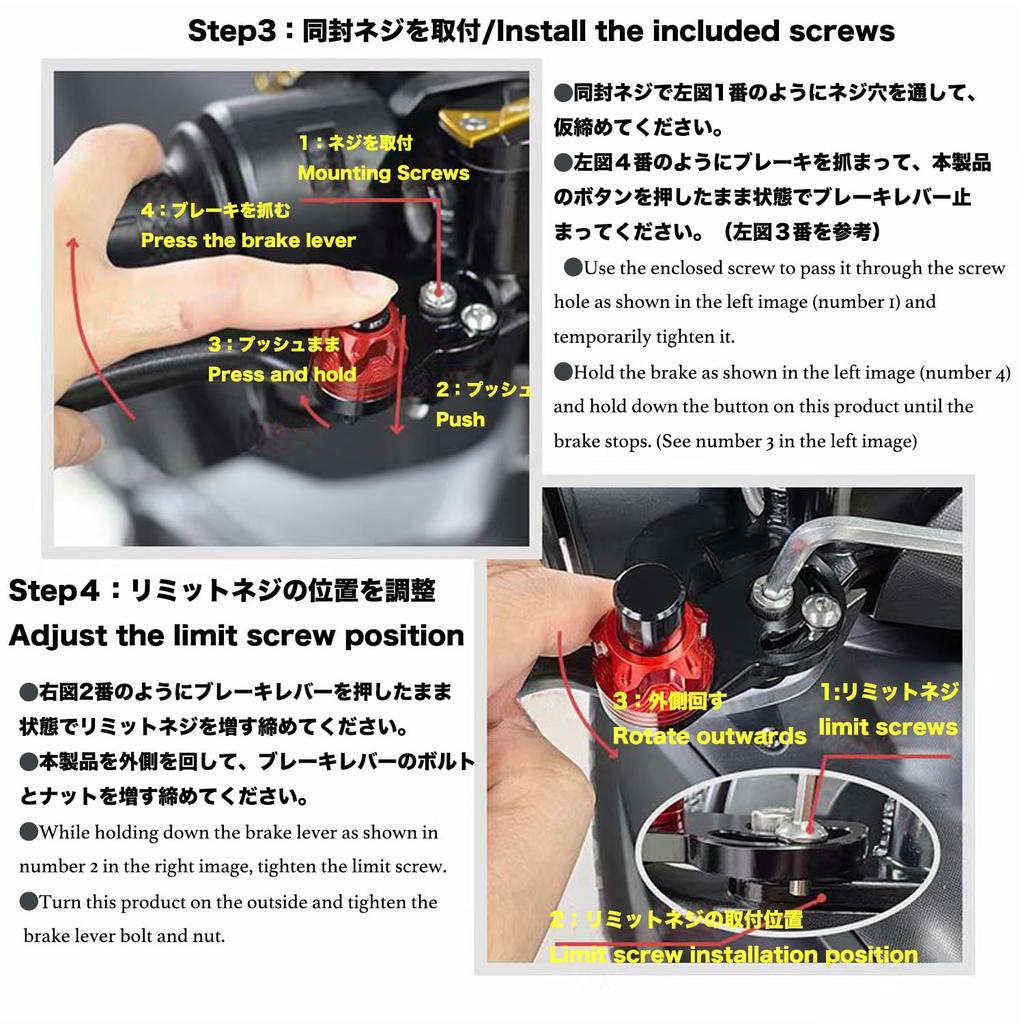 Step3：同封ネジを取付/Install the included screws

1：ネジを取付
Mounting Screws

4：ブレーキを抓む
Press the brake lever

3：プッシュまま
Press and hold

2：プッシュ
Push

●同封ネジで左図1番のようにネジ穴を通して、仮締めてください。
●左図４番のようにブレーキを抓まって、本製品のボタンを押したまま状態でブレーキレバー止まってください。（左図３番を参考）

●Use the enclosed screw to pass it through the screw hole as shown in the left image (number 1) and temporarily tighten it.
●Hold the brake as shown in the left image (number 4) and hold down the button on this product until the brake stops. (See number 3 in the left image)

Step4：リミットネジの位置を調整
Adjust the limit screw position

●右図2番のようにブレーキレバーを押したまま状態でリミットネジを増す締めてください。
●本製品を外側を回して、ブレーキレバーのボルトとナットを増す締めてください。
●While holding down the brake lever as shown in number 2 in the right image, tighten the limit screw.
●Turn this product on the outside and tighten the brake lever bolt and nut.

3：外側回す
Rotate outwards

1:リミットネジ
limit screws

2：リミットネジの取付位置
Limit screw installation position