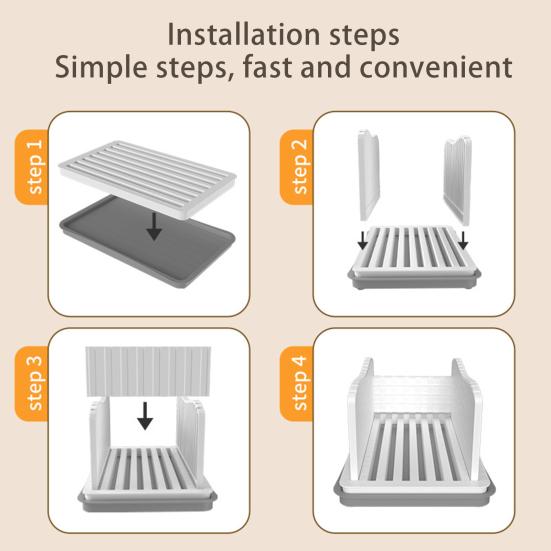 Installation steps
Simple steps, fast and convenient

step 1

step 2

step 3

step 4