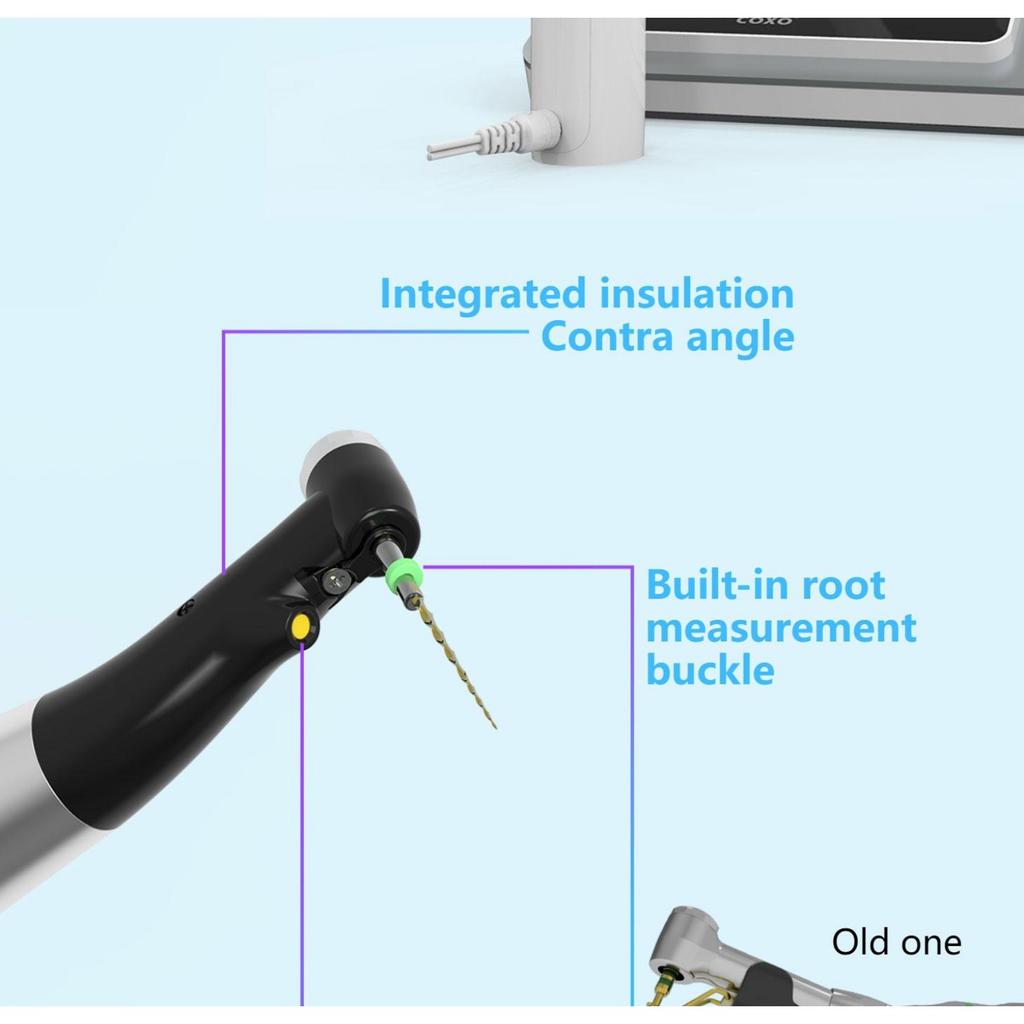 coxo

Integrated insulation
Contra angle

Built-in root measurement buckle

Old one