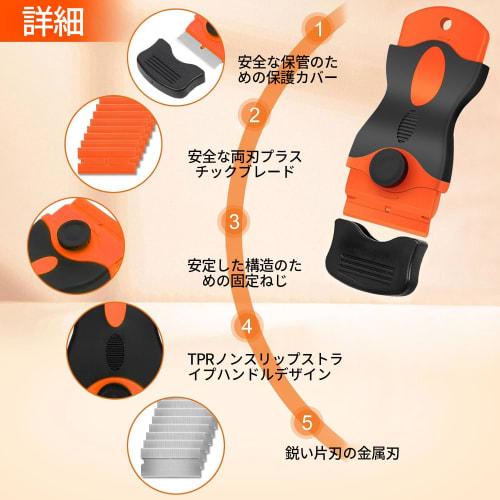 詳細

1
安全な保管のための保護カバー

2
安全な両刃プラスチックブレード

3
安定した構造のための固定ねじ

4
TPRノンスリップストライプハンドルデザイン

5
鋭い片刃の金属刃