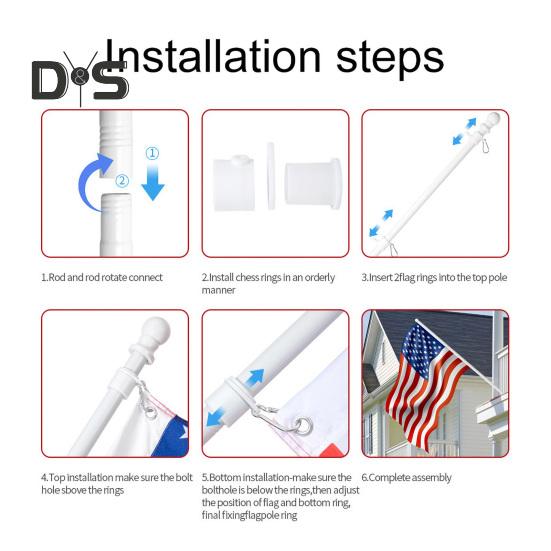 D&S

Installation steps

①

②

1.Rod and rod rotate connect

2.Install chess rings in an orderly manner

3.Insert 2flag rings into the top pole

4.Top installation make sure the bolt hole sbove the rings

5.Bottom installation-make sure the bolthole is below the rings,then adjust the position of flag and bottom ring, final fixingflagpole ring

6.Complete assembly