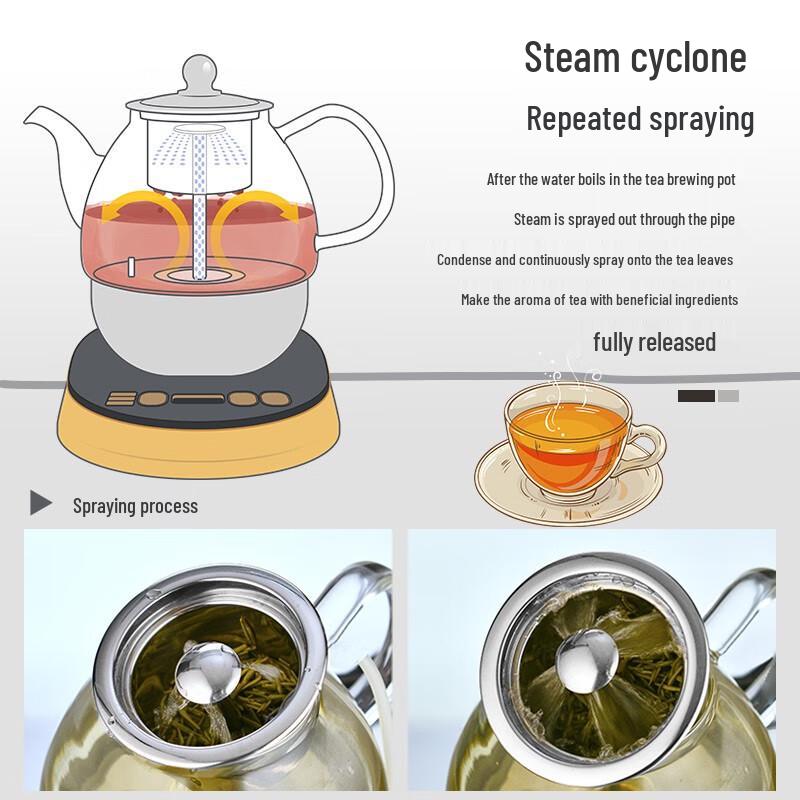 Steam cyclone

Repeated spraying

After the water boils in the tea brewing pot

Steam is sprayed out through the pipe

Condense and continuously spray onto the tea leaves

Make the aroma of tea with beneficial ingredients

fully released

Spraying process