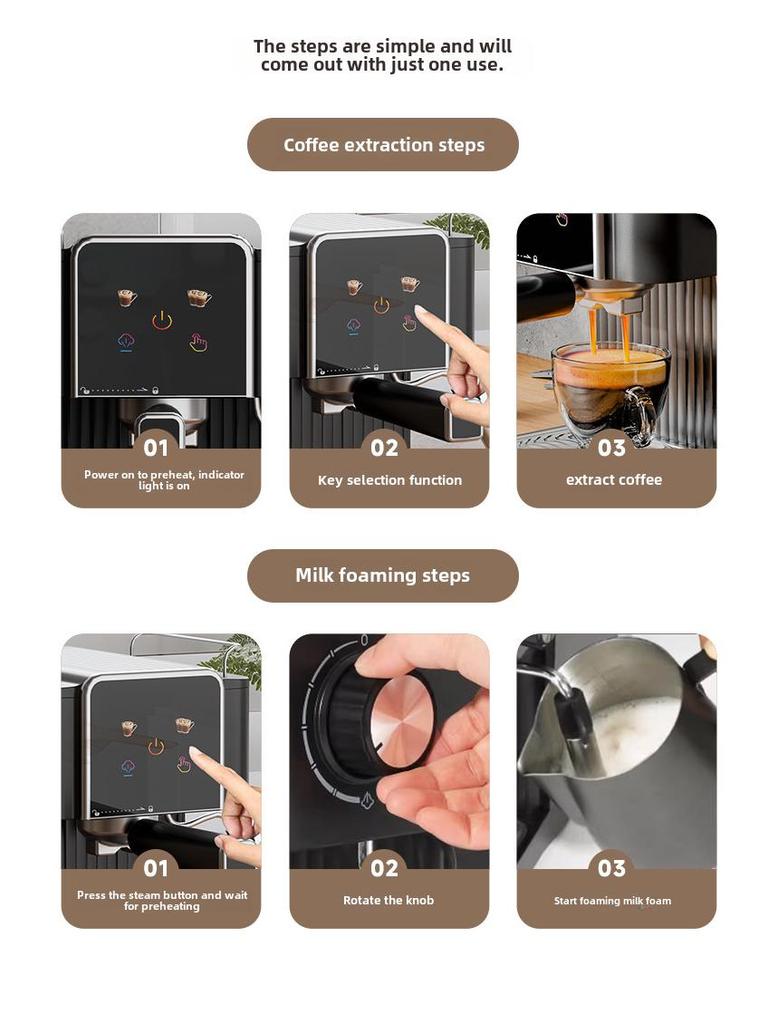 The steps are simple and will come out with just one use.

Coffee extraction steps

01
Power on to preheat, indicator light is on

02
Key selection function

03
extract coffee

Milk foaming steps

01
Press the steam button and wait for preheating

02
Rotate the knob

03
Start foaming milk foam