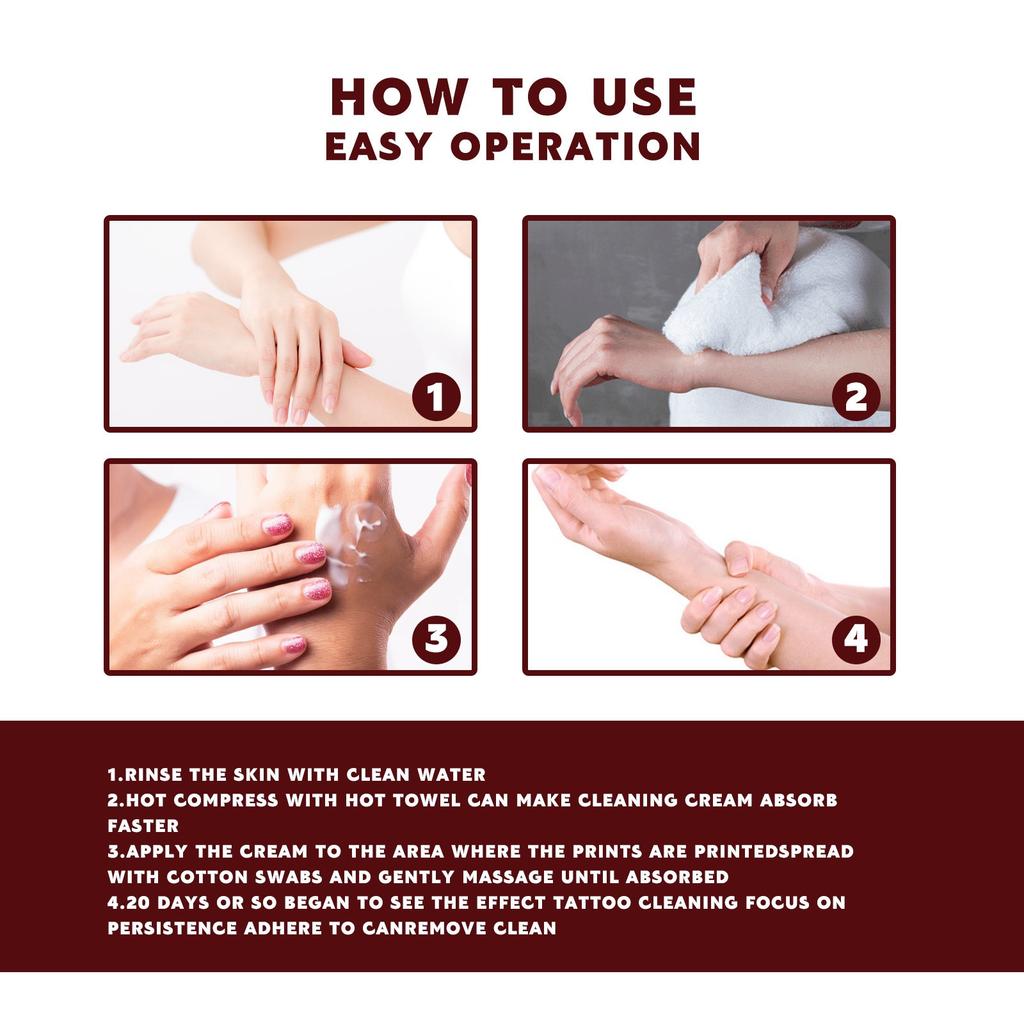 HOW TO USE
EASY OPERATION

1

2

3

4

1.RINSE THE SKIN WITH CLEAN WATER
2.HOT COMPRESS WITH HOT TOWEL CAN MAKE CLEANING CREAM ABSORB FASTER
3.APPLY THE CREAM TO THE AREA WHERE THE PRINTS ARE PRINTEDSPREAD WITH COTTON SWABS AND GENTLY MASSAGE UNTIL ABSORBED
4.20 DAYS OR SO BEGAN TO SEE THE EFFECT TATTOO CLEANING FOCUS ON PERSISTENCE ADHERE TO CANREMOVE CLEAN