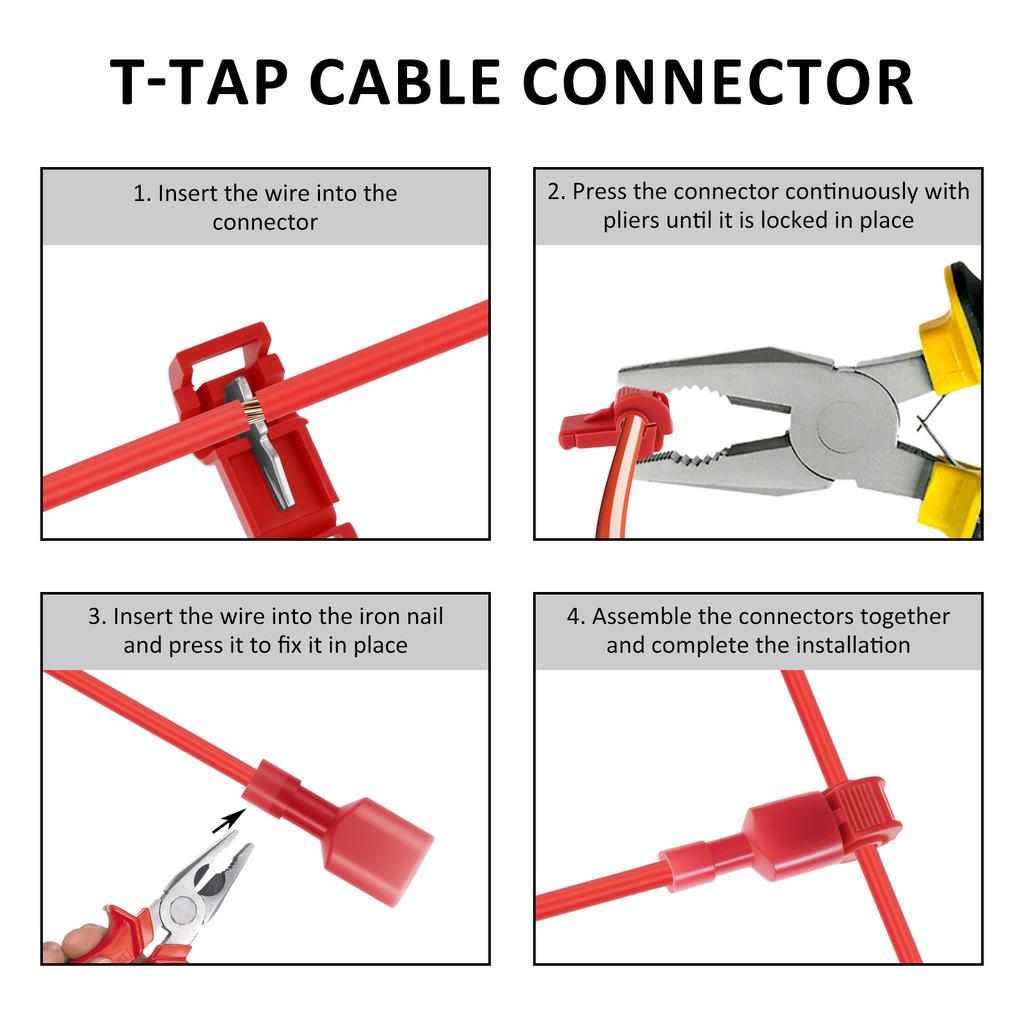 T-TAP CABLE CONNECTOR

1. Insert the wire into the connector

2. Press the connector continuously with pliers until it is locked in place

3. Insert the wire into the iron nail and press it to fix it in place

4. Assemble the connectors together and complete the installation