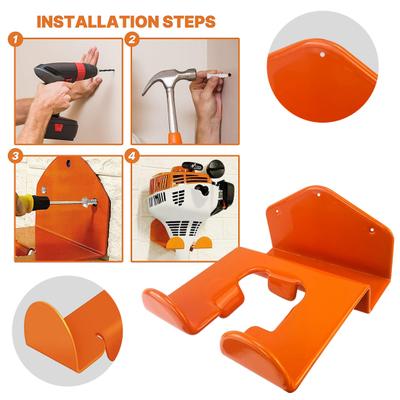 INSTALLATION STEPS

1

2

3

4