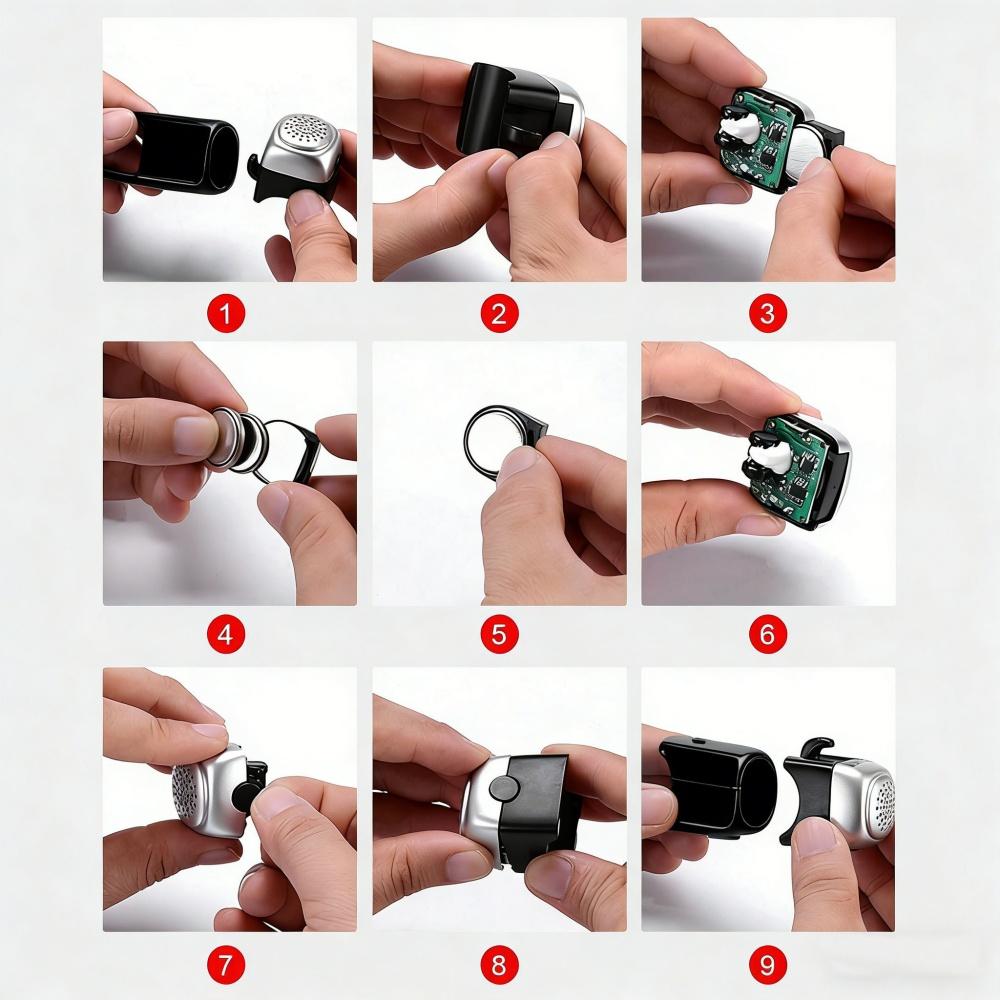 1
2
3
4
5
6
7
8
9