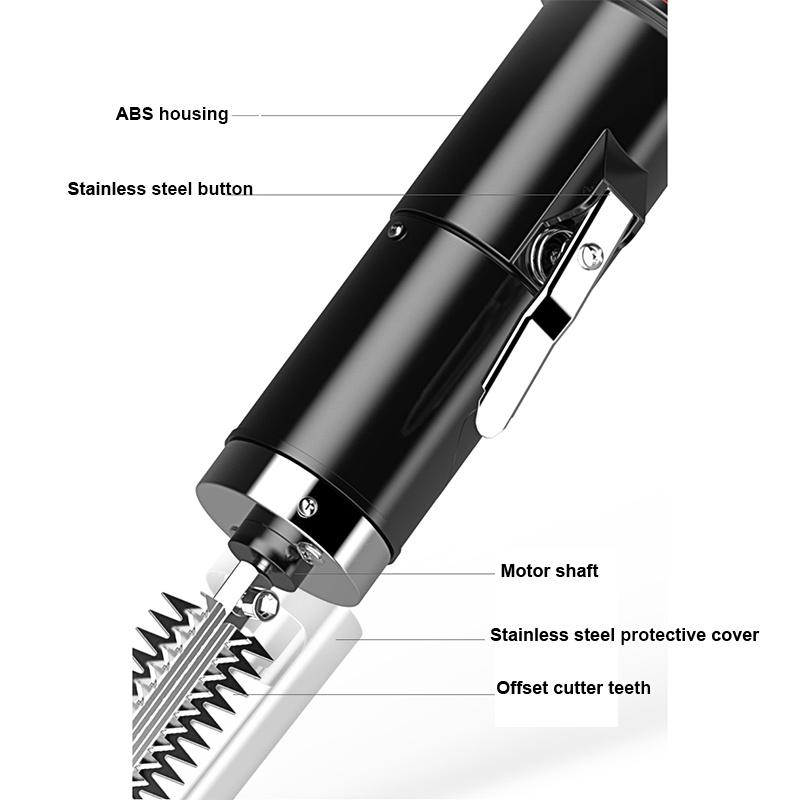 ABS housing

Stainless steel button

Motor shaft

Stainless steel protective cover

Offset cutter teeth