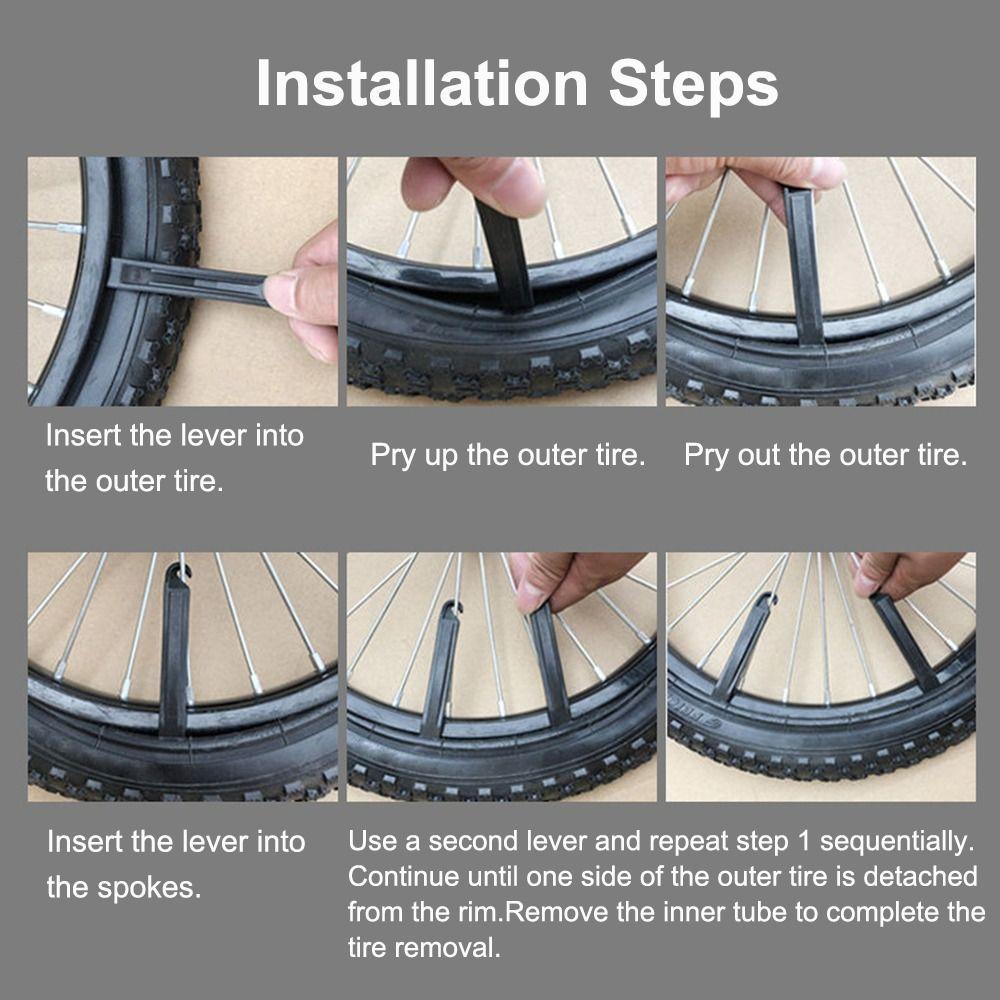 Installation Steps

Insert the lever into the outer tire.

Pry up the outer tire.

Pry out the outer tire.

Insert the lever into the spokes.

Use a second lever and repeat step 1 sequentially. Continue until one side of the outer tire is detached from the rim.Remove the inner tube to complete the tire removal.