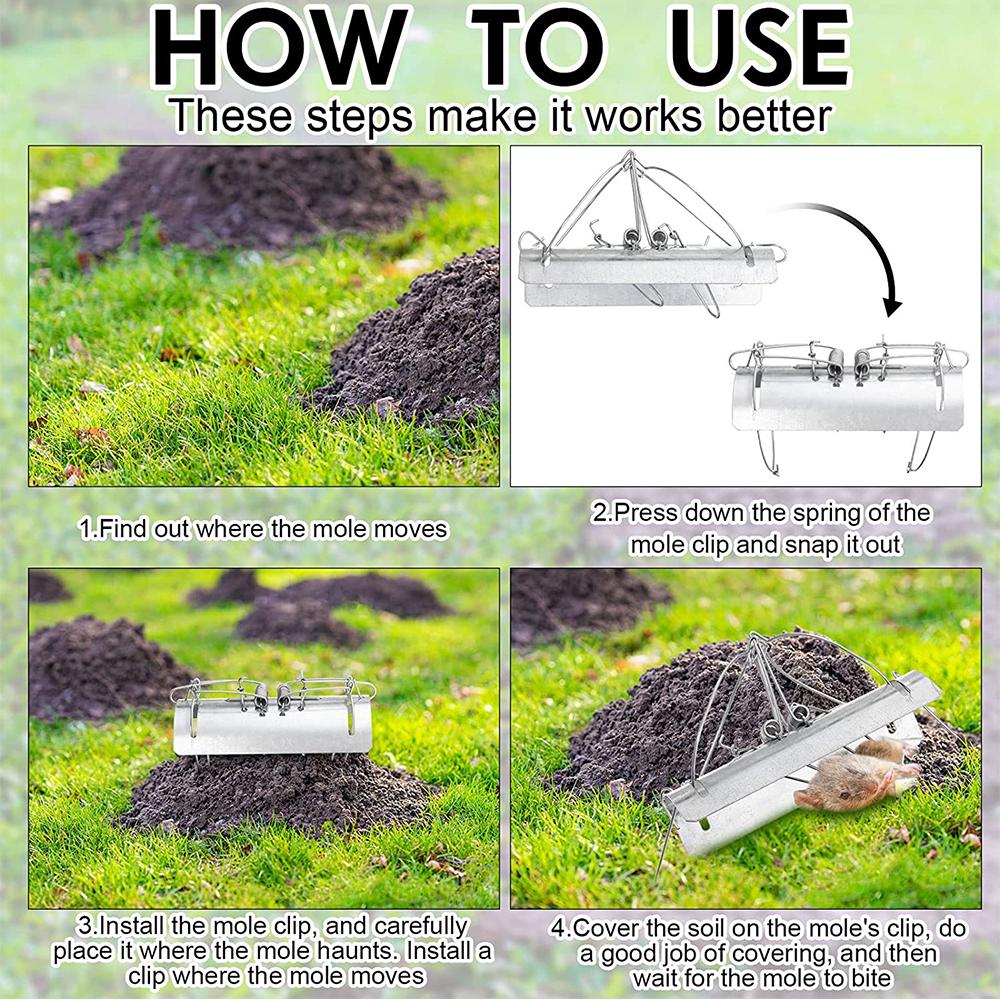 HOW TO USE
These steps make it works better

1.Find out where the mole moves

2.Press down the spring of the mole clip and snap it out

3.Install the mole clip, and carefully place it where the mole haunts. Install a clip where the mole moves

4.Cover the soil on the mole's clip, do a good job of covering, and then wait for the mole to bite