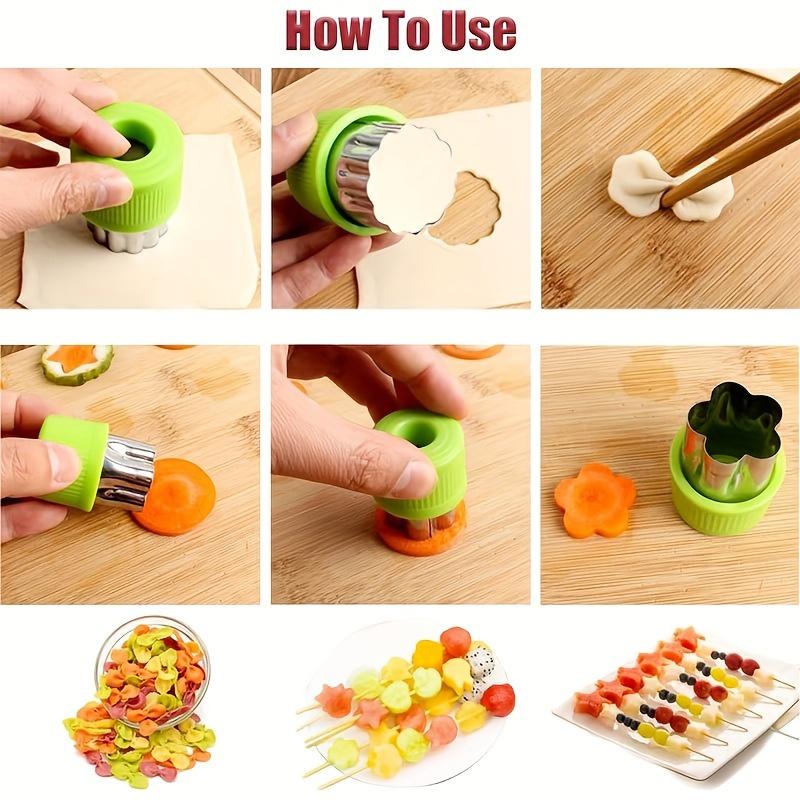 How To Use