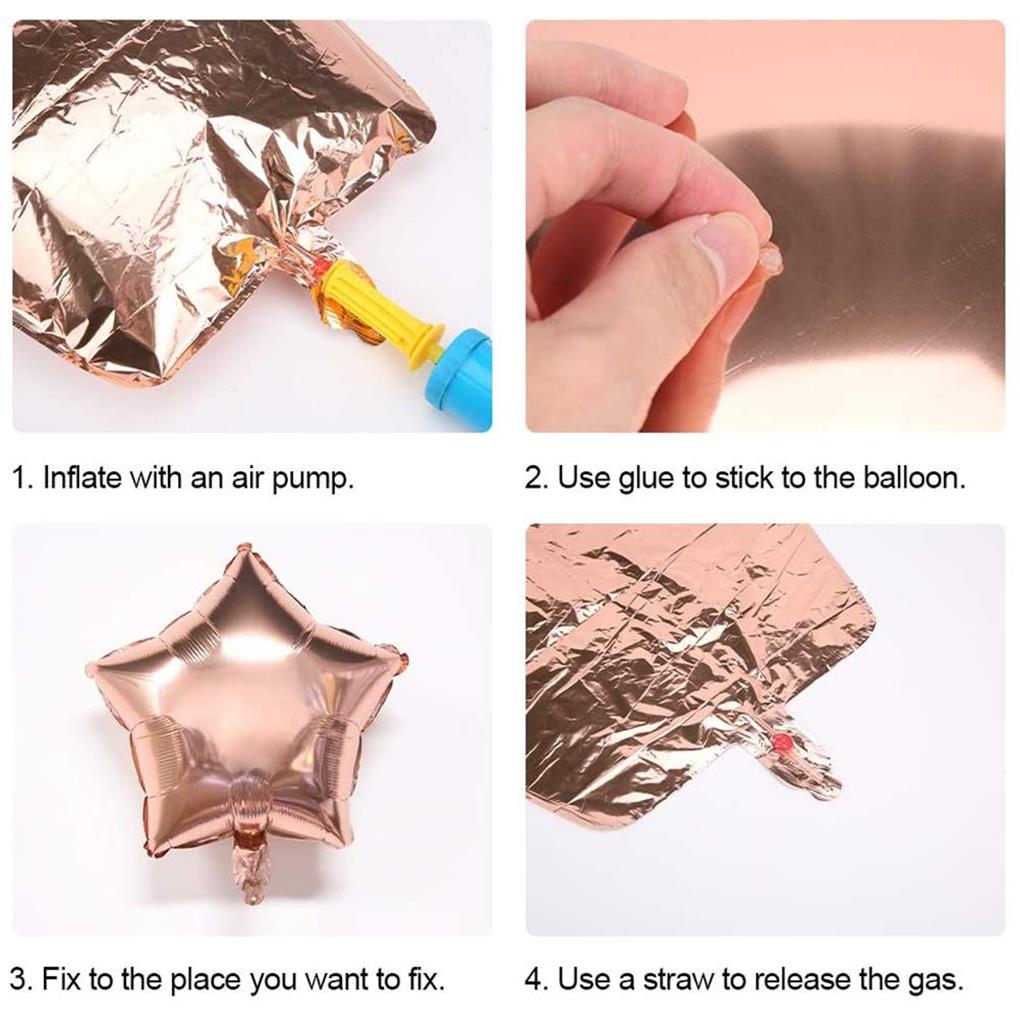 1. Inflate with an air pump.

2. Use glue to stick to the balloon.

3. Fix to the place you want to fix.

4. Use a straw to release the gas.