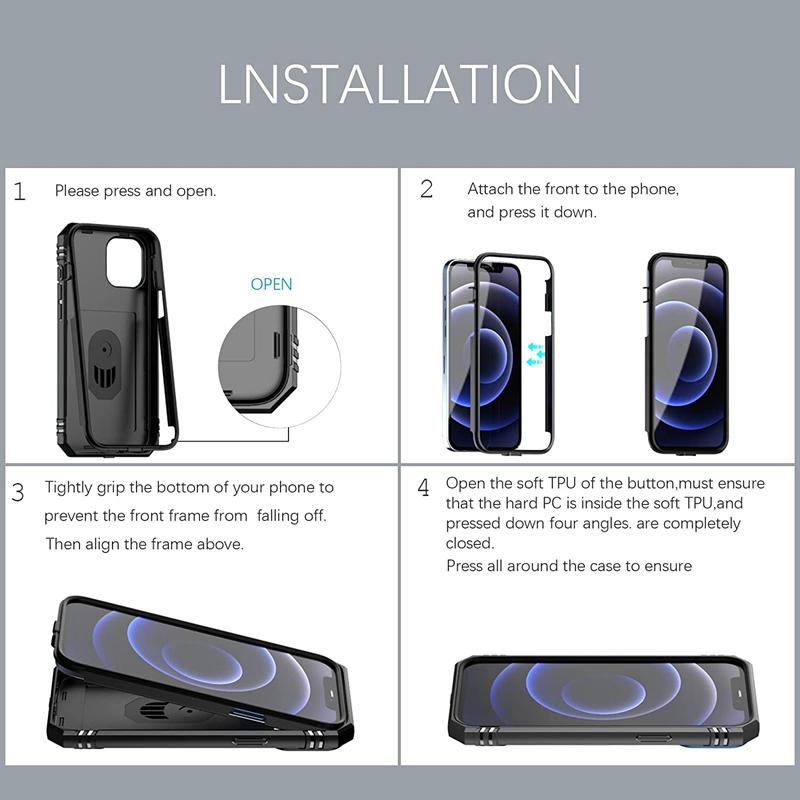 LNSTALLATION

1 Please press and open.

OPEN

2 Attach the front to the phone, and press it down.

3 Tightly grip the bottom of your phone to prevent the front frame from falling off. Then align the frame above.

4 Open the soft TPU of the button,must ensure that the hard PC is inside the soft TPU,and pressed down four angles. are completely closed.
Press all around the case to ensure