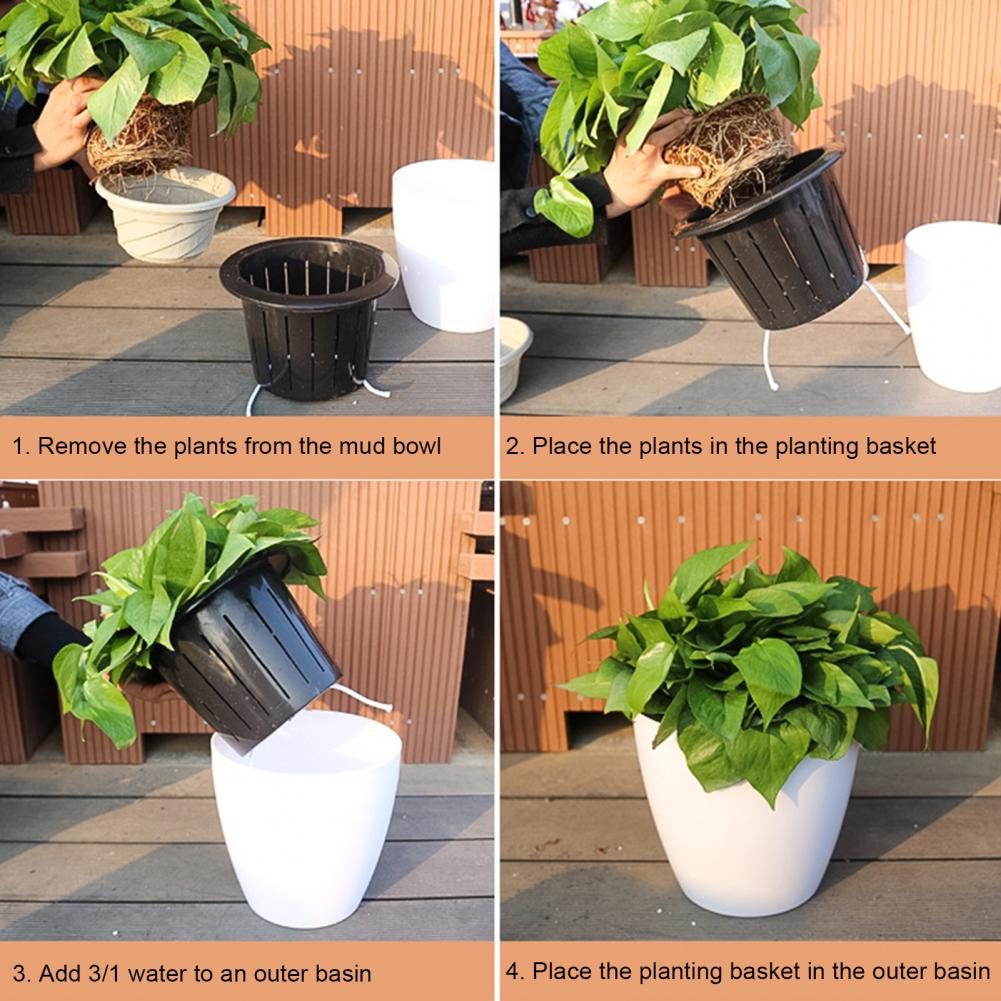 1. Remove the plants from the mud bowl

2. Place the plants in the planting basket

3. Add 3/1 water to an outer basin

4. Place the planting basket in the outer basin