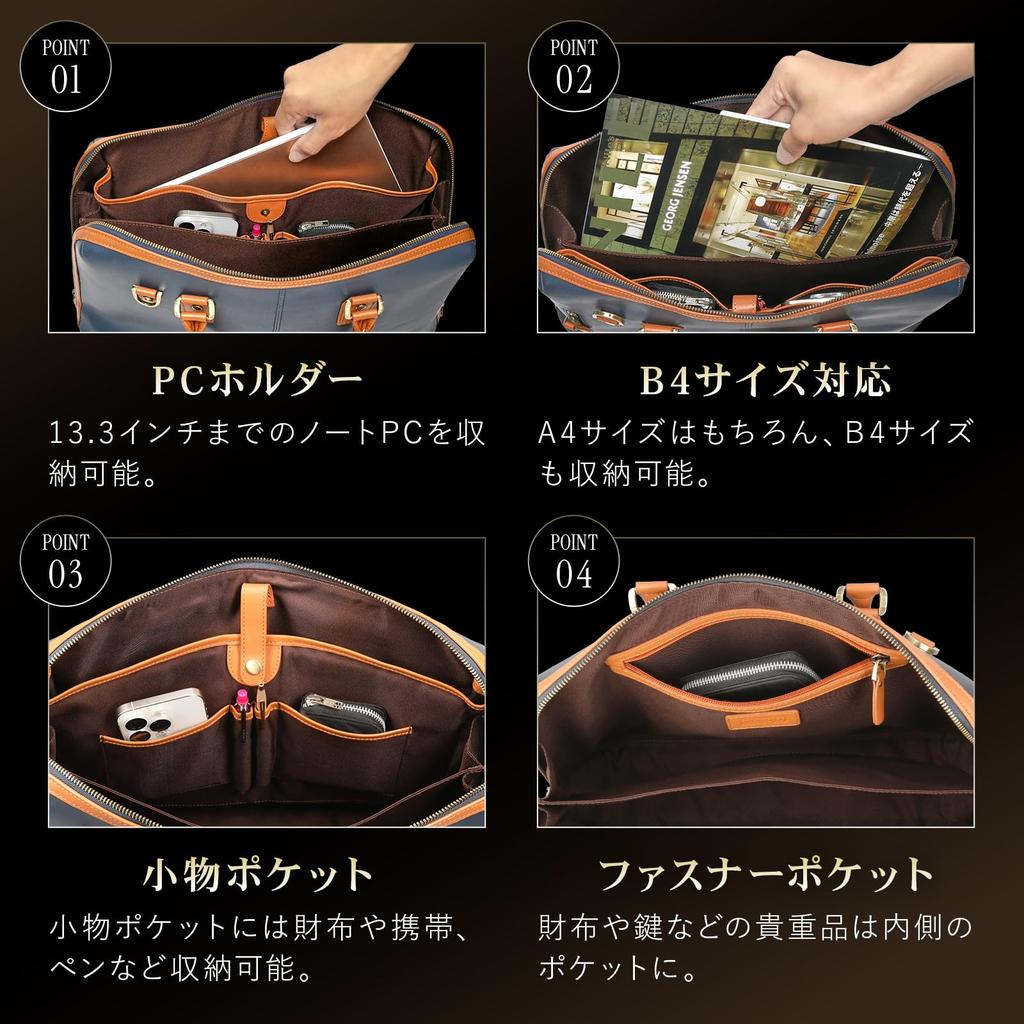 POINT 01

PCホルダー

13.3インチまでのノートPCを収納可能。

POINT 02

GEORG JENSEN

B4サイズ対応

A4サイズはもちろん、B4サイズも収納可能。

POINT 03

小物ポケット

小物ポケットには財布や携帯、ペンなど収納可能。

POINT 04

ファスナーポケット

財布や鍵などの貴重品は内側のポケットに。