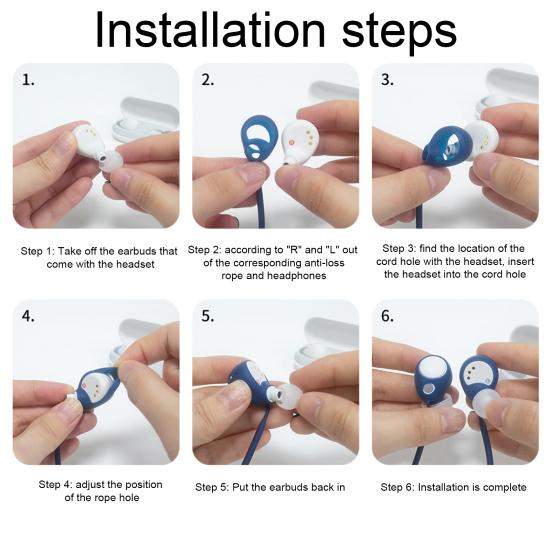 Installation steps

1.

Step 1: Take off the earbuds that come with the headset

2.

Step 2: according to "R" and "L" out of the corresponding anti-loss rope and headphones

3.

Step 3: find the location of the cord hole with the headset, insert the headset into the cord hole

4.

Step 4: adjust the position of the rope hole

5.

Step 5: Put the earbuds back in

6.

Step 6: Installation is complete