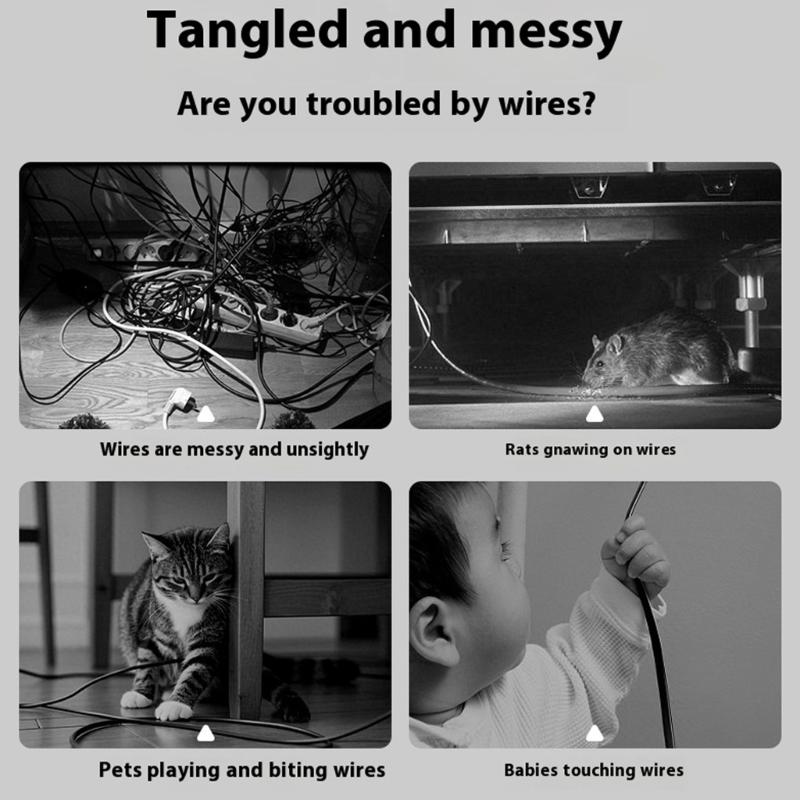 Tangled and messy

Are you troubled by wires?

Wires are messy and unsightly

Rats gnawing on wires

Pets playing and biting wires

Babies touching wires