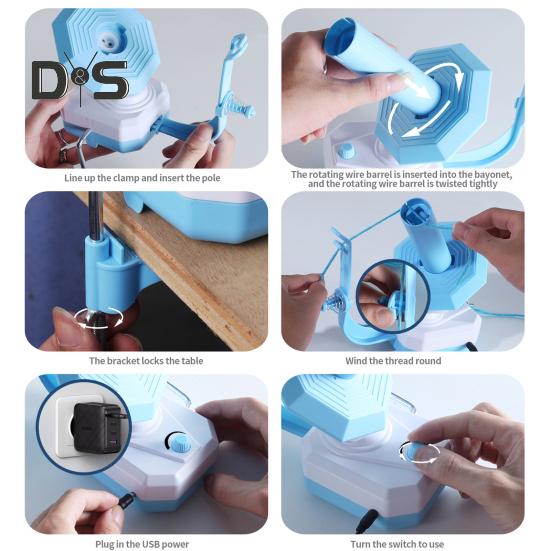 D&S

Line up the clamp and insert the pole

The rotating wire barrel is inserted into the bayonet, and the rotating wire barrel is twisted tightly

The bracket locks the table

Wind the thread round

Plug in the USB power

Turn the switch to use