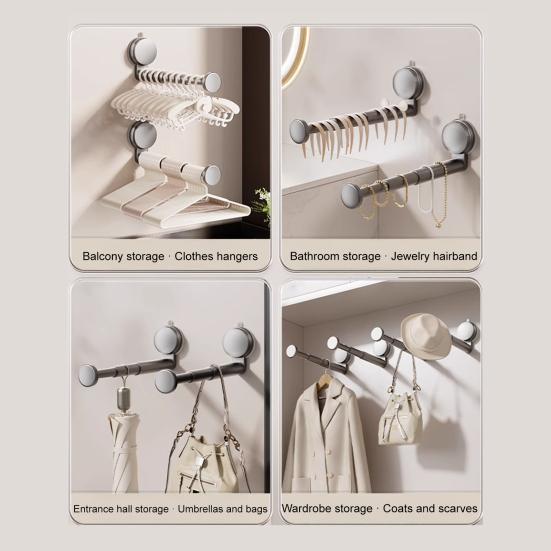 Balcony storage · Clothes hangers

Bathroom storage · Jewelry hairband

Entrance hall storage · Umbrellas and bags

Wardrobe storage · Coats and scarves